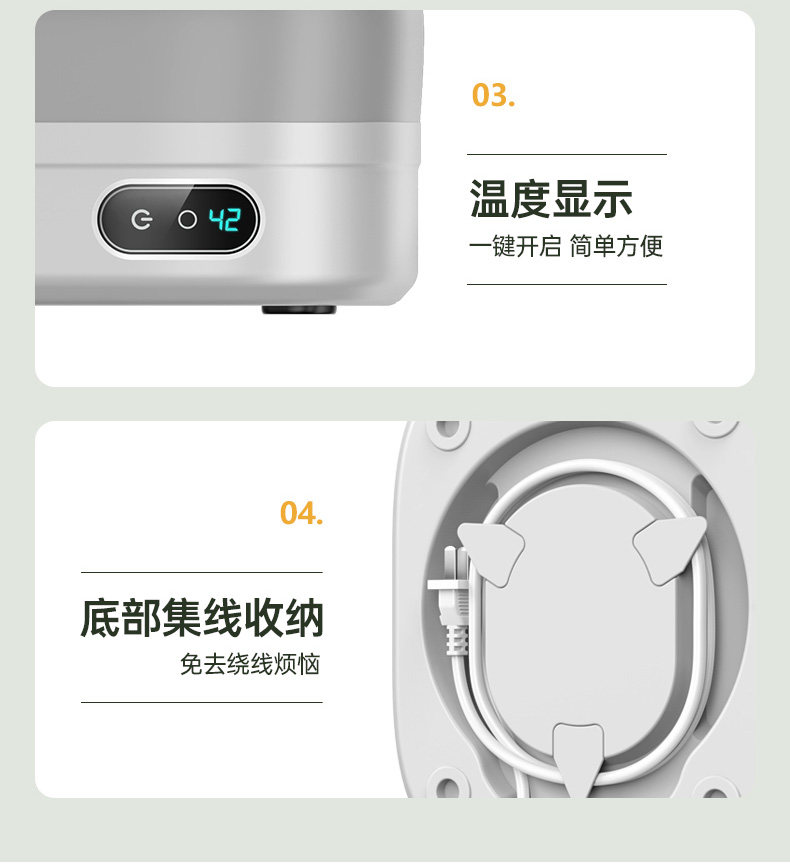 42

03.

温度显示

一键开启 简单方便

04.

底部集线收纳

免去绕线烦恼