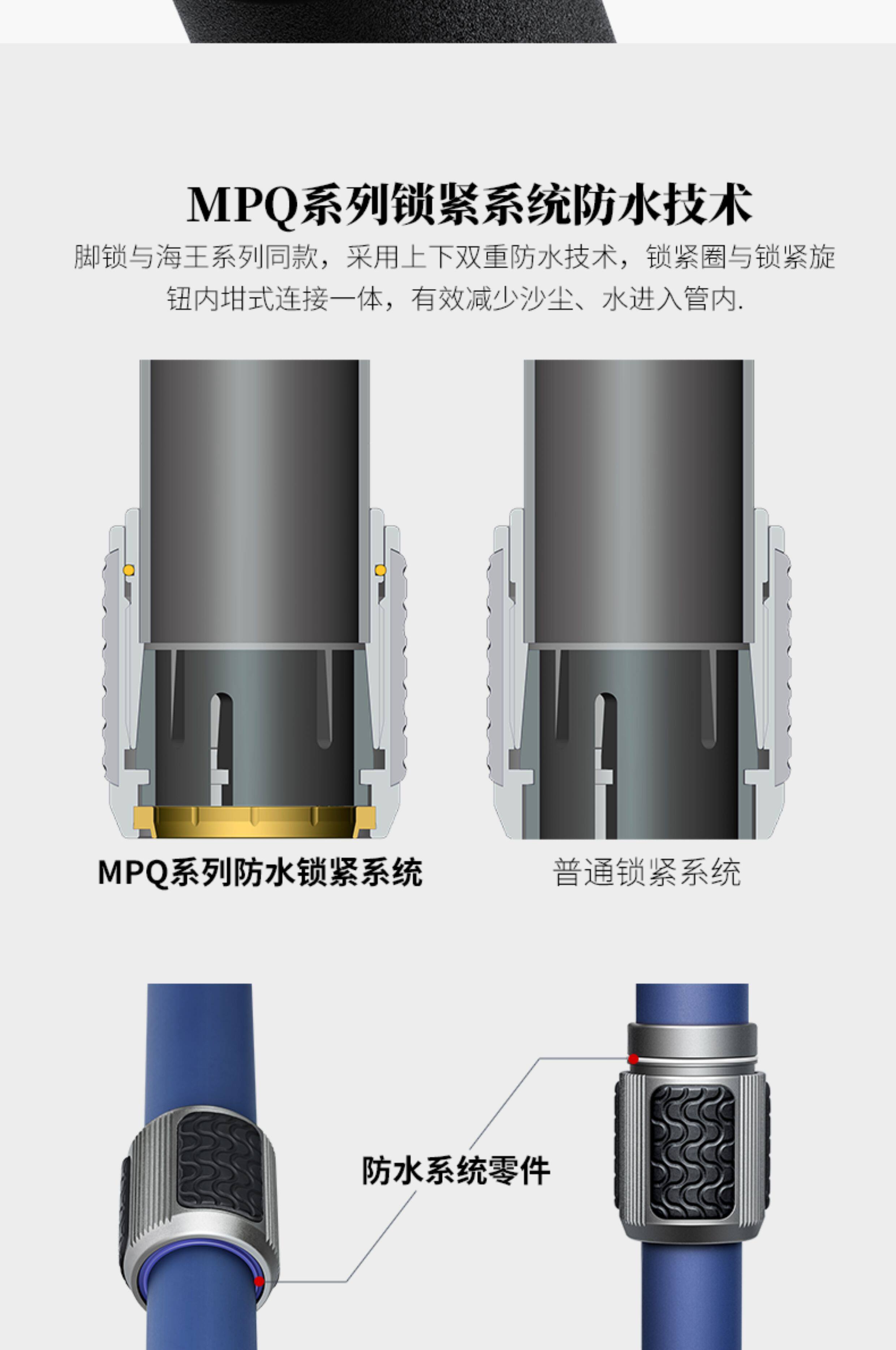 MPQ系列锁紧系统防水技术

脚锁与海王系列同款，采用上下双重防水技术，锁紧圈与锁紧旋钮内坩式连接一体，有效减少沙尘、水进入管内.

MPQ系列防水锁紧系统

普通锁紧系统

防水系统零件