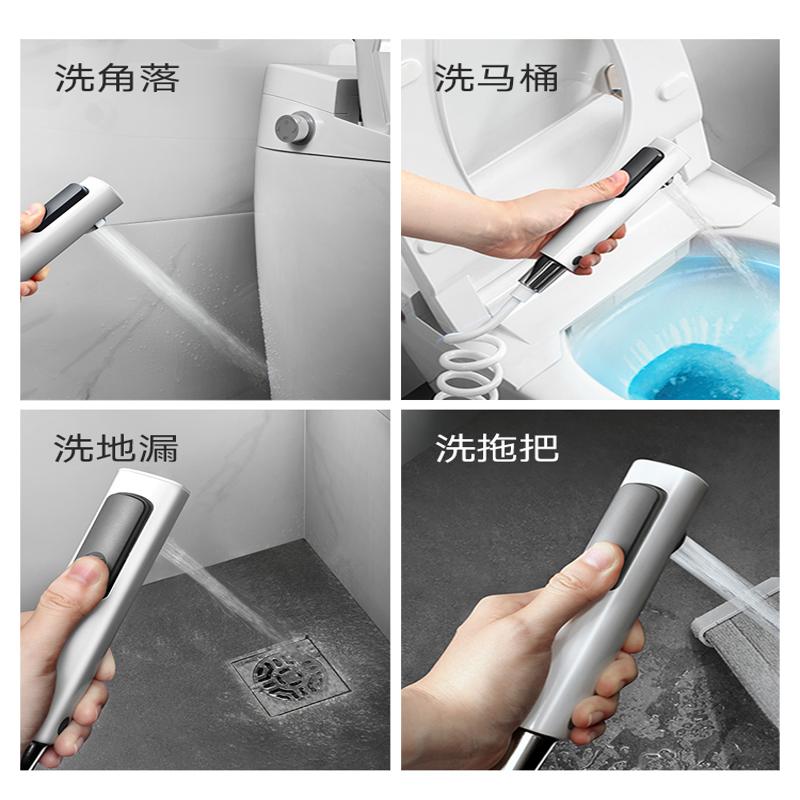 洗角落

洗马桶

洗地漏

洗拖把