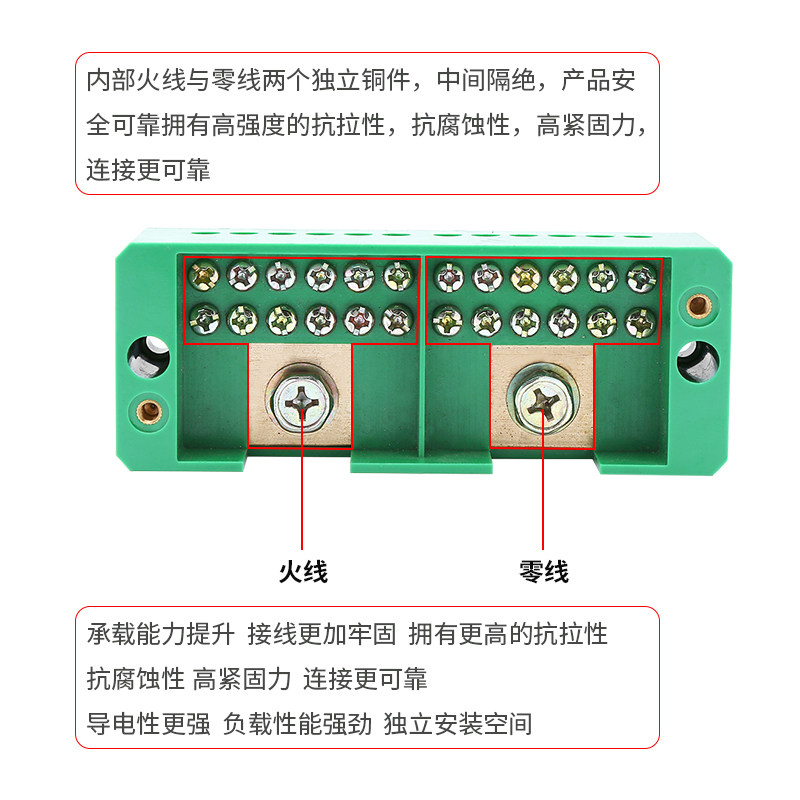 内部火线与零线两个独立铜件，中间隔绝，产品安全可靠拥有高强度的抗拉性，抗腐蚀性，高紧固力，连接更可靠

火线

零线

承载能力提升 接线更加牢固 拥有更高的抗拉性
抗腐蚀性 高紧固力 连接更可靠
导电性更强 负载性能强劲 独立安装空间