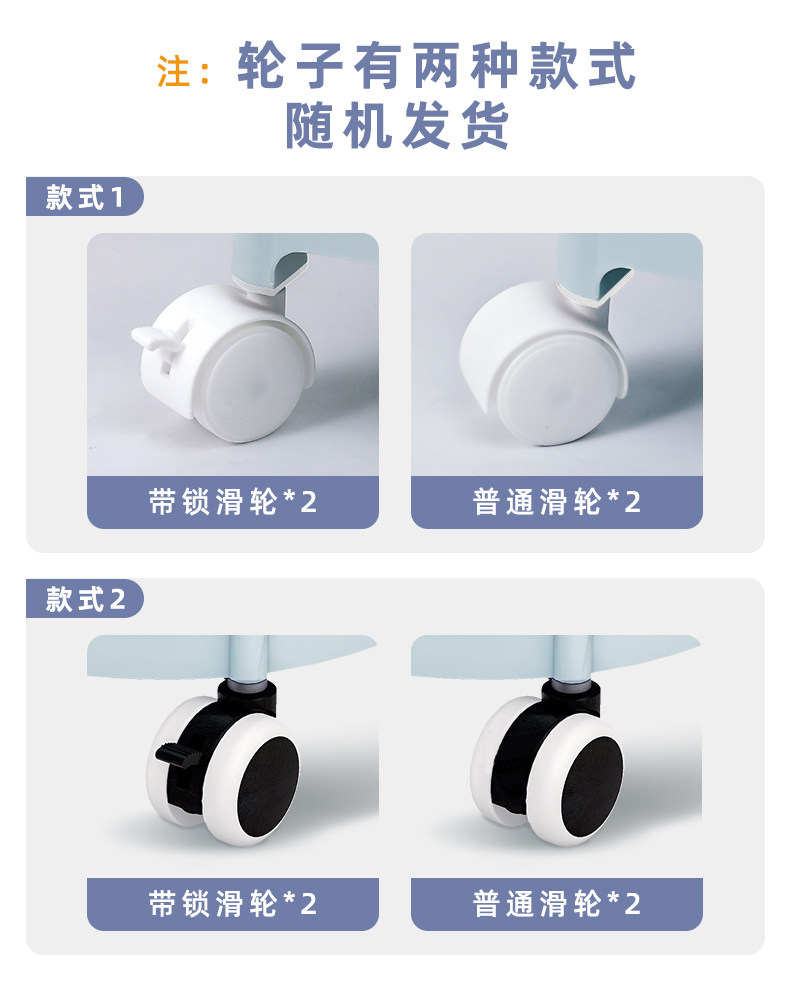 注：轮子有两种款式
随机发货

款式1

带锁滑轮*2

普通滑轮*2

款式2

带锁滑轮*2

普通滑轮*2