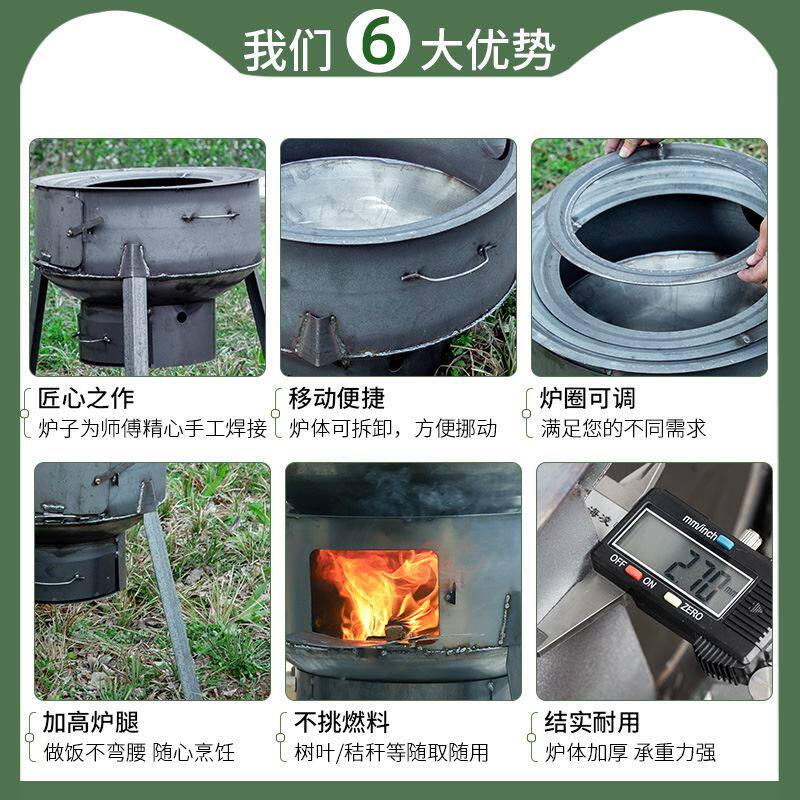 我们 6 大优势

匠心之作
炉子为师傅精心手工焊接

移动便捷
炉体可拆卸，方便挪动

炉圈可调
满足您的不同需求

mm/inch
OFF ON ZERO
2.70

加高炉腿
做饭不弯腰 随心烹饪

不挑燃料
树叶/秸秆等随取随用

结实耐用
炉体加厚 承重力强