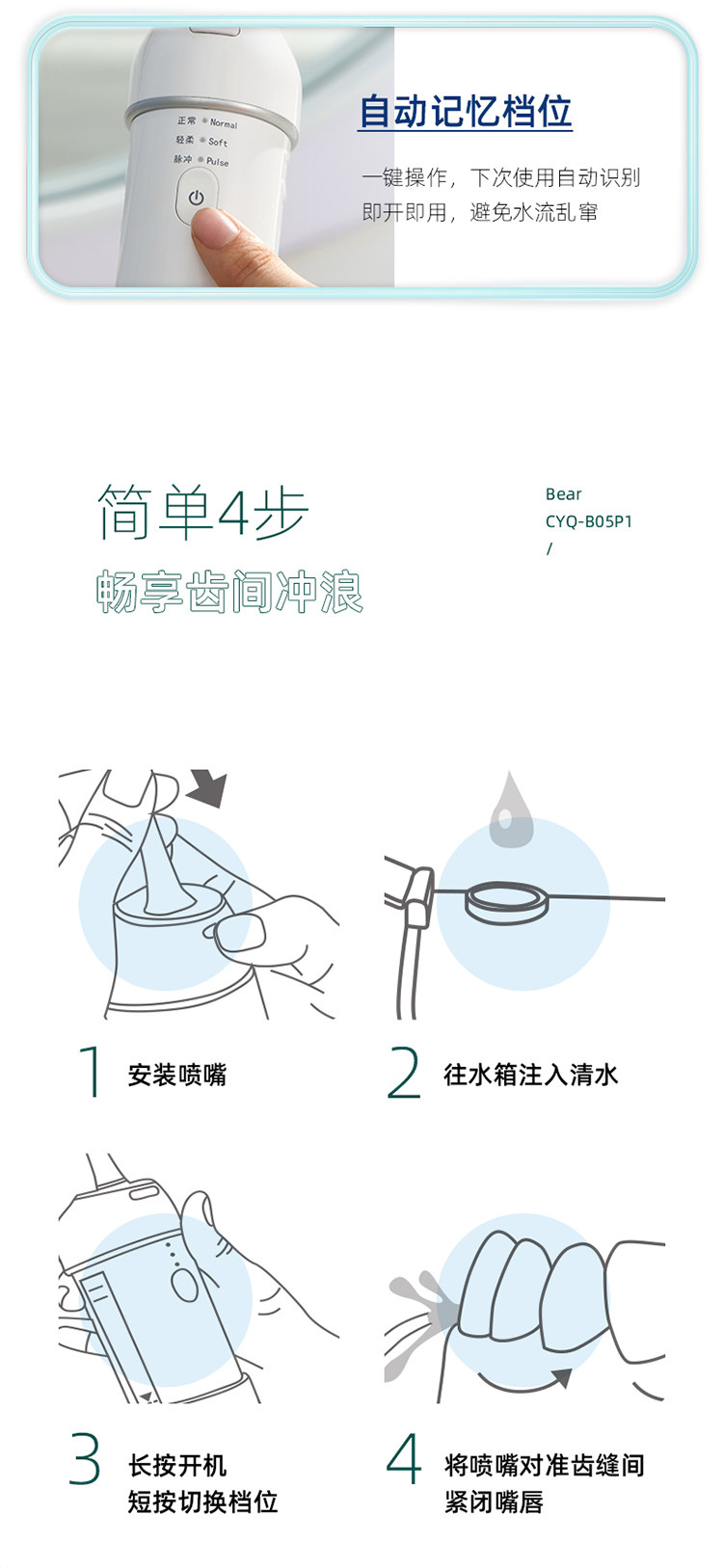 正常 Normal
轻柔 Soft
脉冲 Pulse

自动记忆档位

一键操作，下次使用自动识别
即开即用，避免水流乱窜

简单4步
畅享齿间冲浪

Bear
CYQ-B05P1
/

1 安装喷嘴

2 往水箱注入清水

3 长按开机
短按切换档位

4 将喷嘴对准齿缝间
紧闭嘴唇