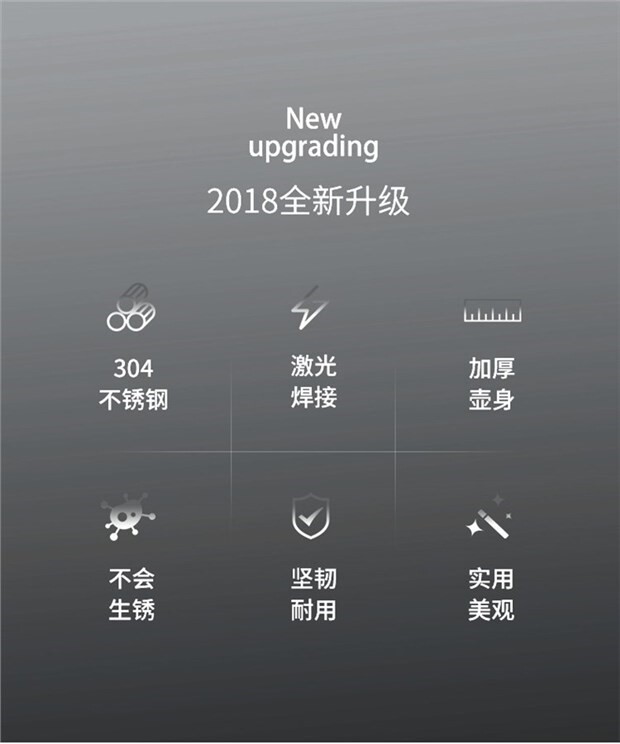 New
upgrading

2018全新升级

304
不锈钢

激光
焊接

加厚
壶身

不会
生锈

坚韧
耐用

实用
美观