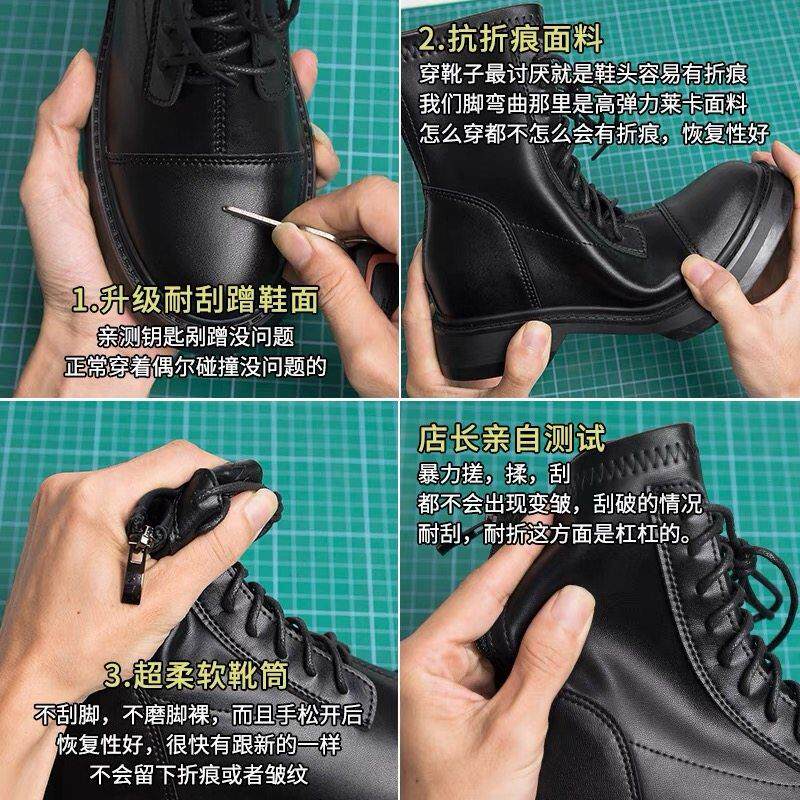 1.升级耐刮蹭鞋面
亲测钥匙剐蹭没问题
正常穿着偶尔碰撞没问题的

2.抗折痕面料
穿靴子最讨厌就是鞋头容易有折痕
我们脚弯曲那里是高弹力莱卡面料
怎么穿都不怎么会有折痕，恢复性好

3.超柔软靴筒
不刮脚，不磨脚裸，而且手松开后
恢复性好，很快有跟新的一样
不会留下折痕或者皱纹

店长亲自测试
暴力搓，揉，刮
都不会出现变皱，刮破的情况
耐刮，耐折这方面是杠杠的。