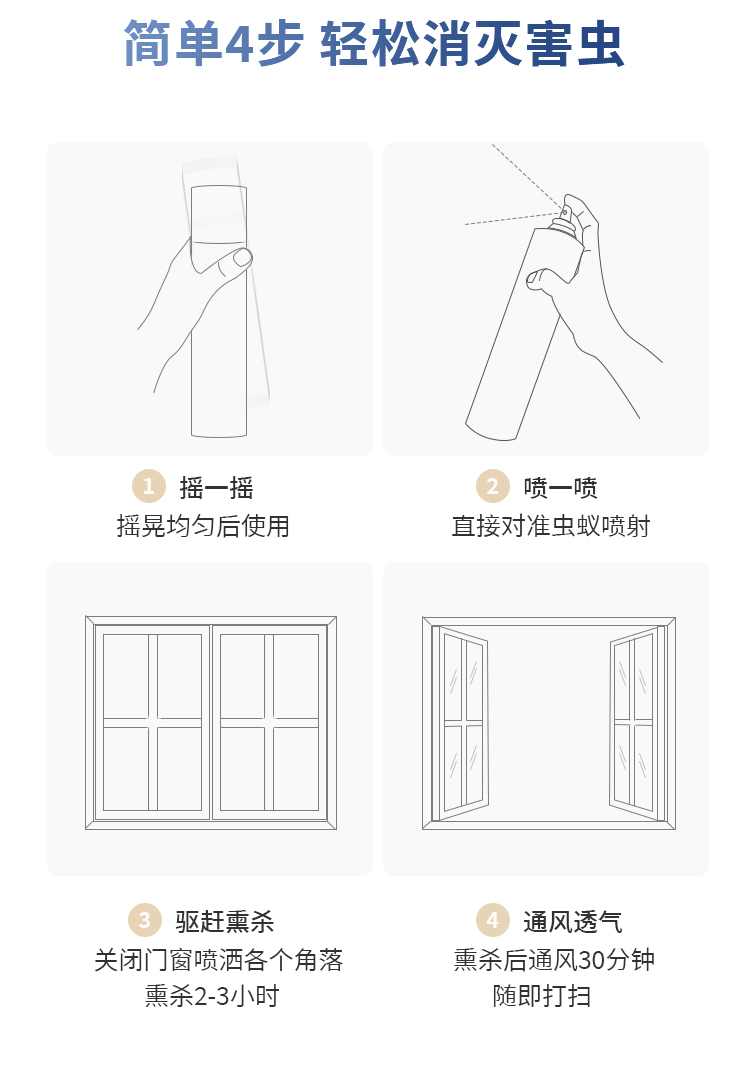 简单4步 轻松消灭害虫

1 摇一摇
摇晃均匀后使用

2 喷一喷
直接对准虫蚁喷射

3 驱赶熏杀
关闭门窗喷洒各个角落
熏杀2-3小时

4 通风透气
熏杀后通风30分钟
随即打扫