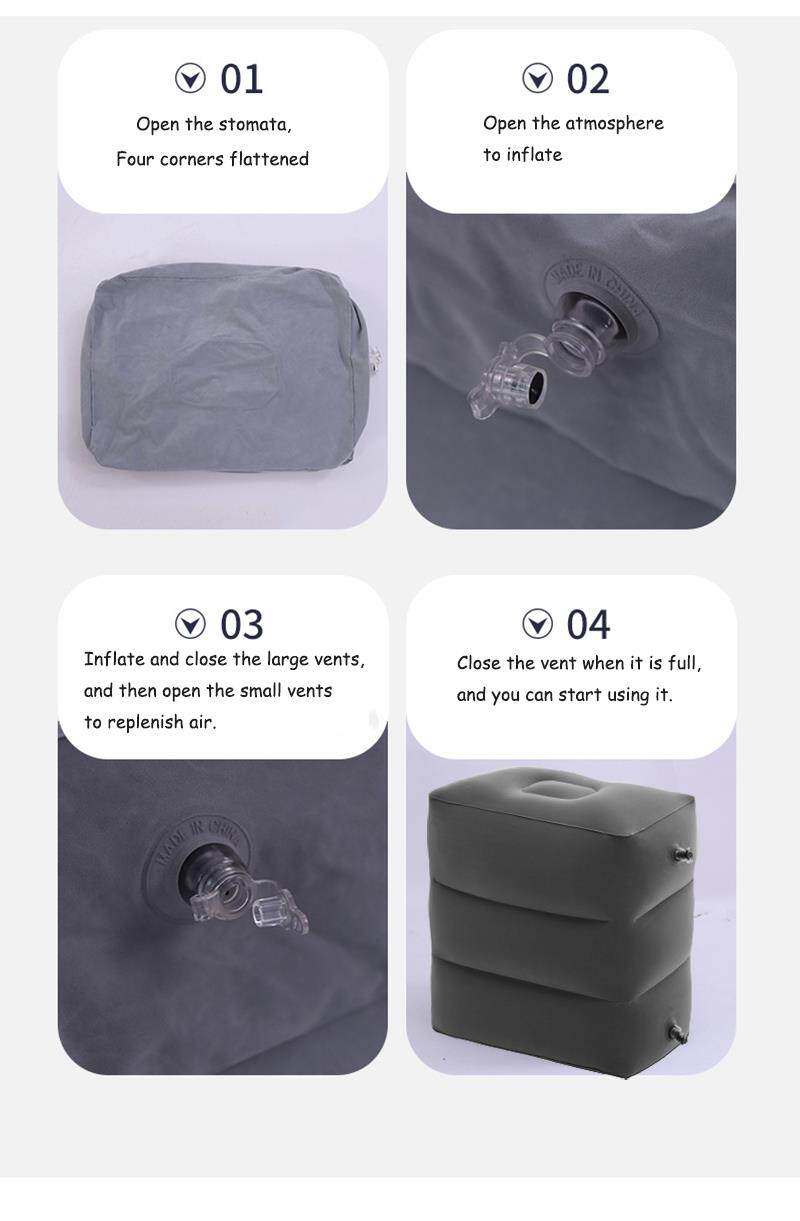 01

Open the stomata,
Four corners flattened

02

Open the atmosphere
to inflate

MADE IN CHINA

03

Inflate and close the large vents,
and then open the small vents
to replenish air.

MADE IN CHINA

04

Close the vent when it is full,
and you can start using it.