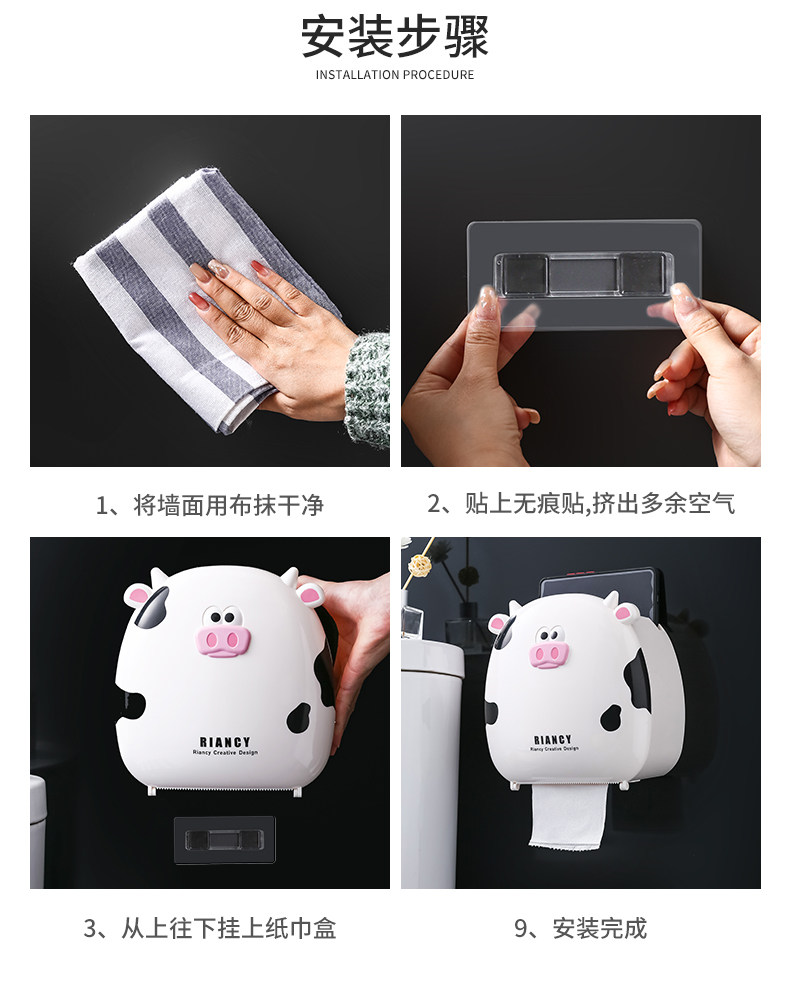 安装步骤
INSTALLATION PROCEDURE

1、将墙面用布抹干净

2、贴上无痕贴,挤出多余空气

RIANCY
Riancy Creative Design

RIANCY
Riancy Creative Design

3、从上往下挂上纸巾盒

9、安装完成