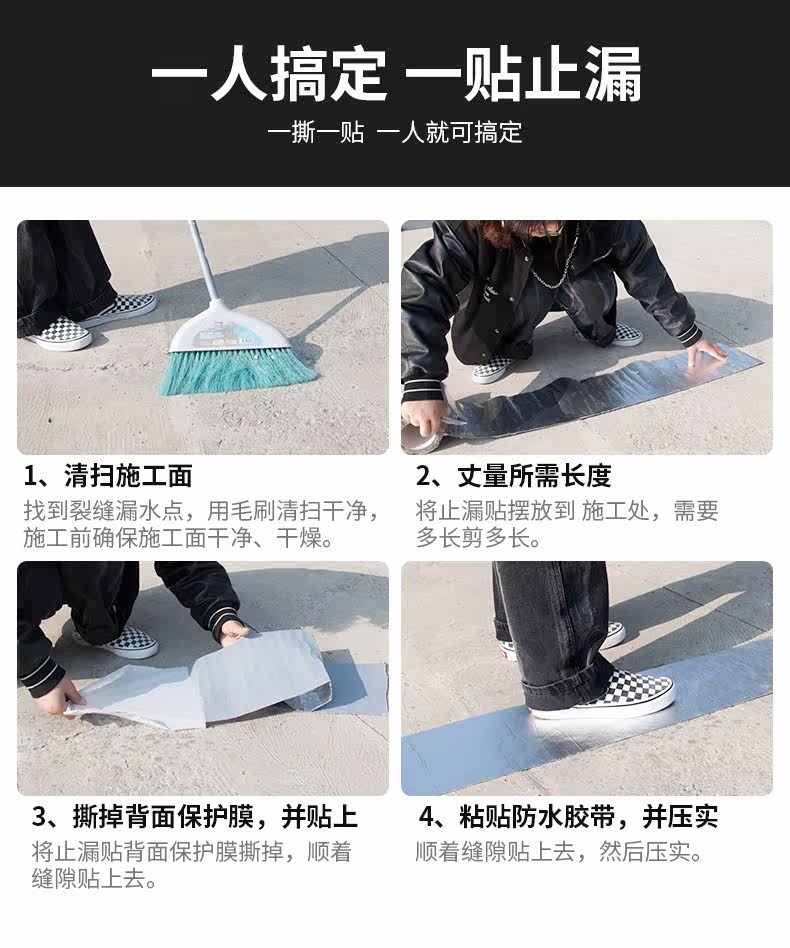 一人搞定 一贴止漏

一撕一贴 一人就可搞定

1、清扫施工面

找到裂缝漏水点，用毛刷清扫干净，施工前确保施工面干净、干燥。

2、丈量所需长度

将止漏贴摆放到 施工处，需要多长剪多长。

3、撕掉背面保护膜，并贴上

将止漏贴背面保护膜撕掉，顺着缝隙贴上去。

4、粘贴防水胶带，并压实

顺着缝隙贴上去，然后压实。