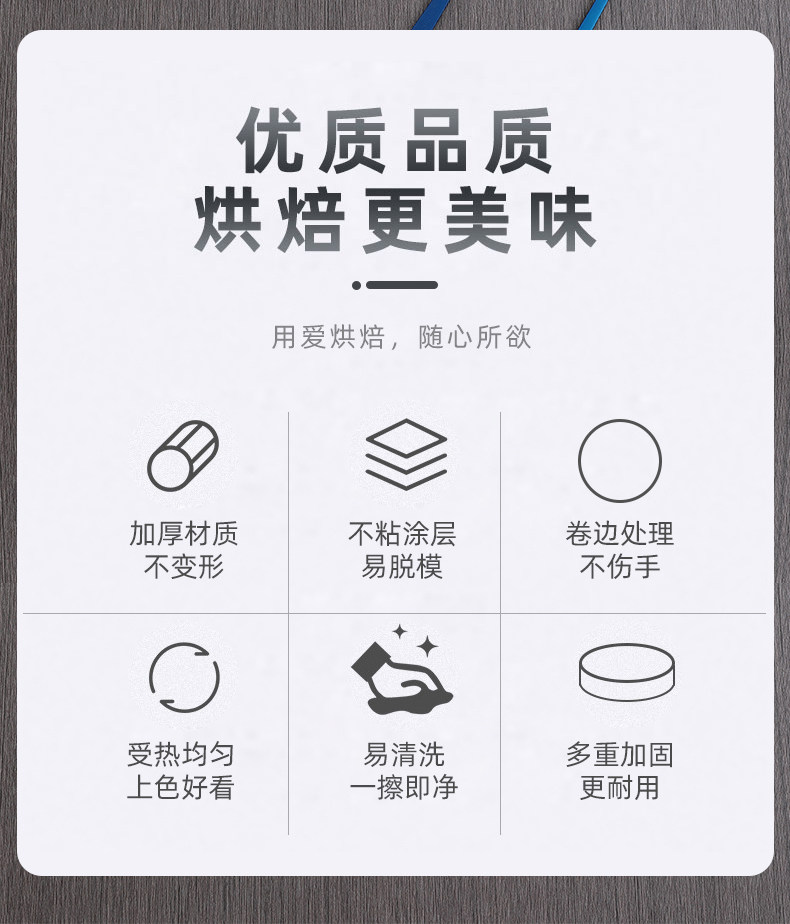 优质品质
烘焙更美味

用爱烘焙，随心所欲

加厚材质
不变形

不粘涂层
易脱模

卷边处理
不伤手

受热均匀
上色好看

易清洗
一擦即净

多重加固
更耐用