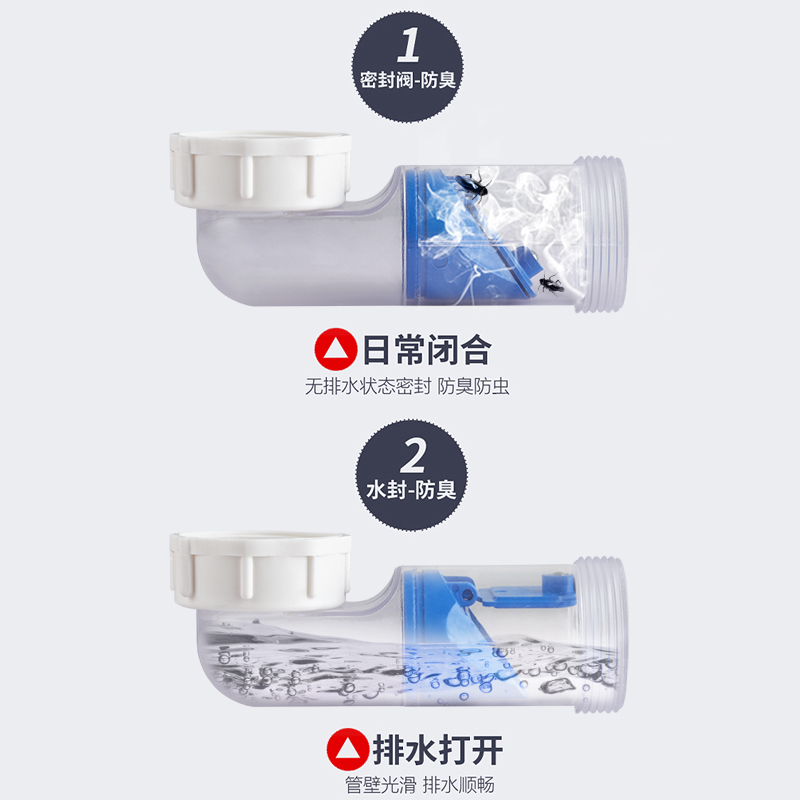 1
密封阀-防臭

日常闭合
无排水状态密封 防臭防虫

2
水封-防臭

排水打开
管壁光滑 排水顺畅