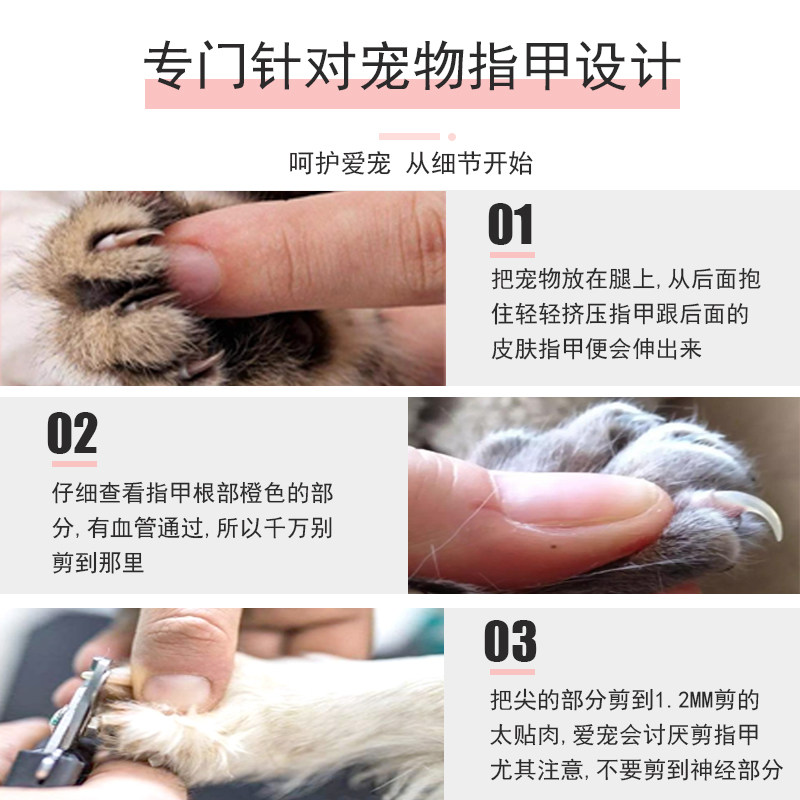 专门针对宠物指甲设计

呵护爱宠 从细节开始

01

把宠物放在腿上，从后面抱住轻轻挤压指甲跟后面的皮肤指甲便会伸出来

02

仔细查看指甲根部橙色的部分，有血管通过，所以千万别剪到那里

03

把尖的部分剪到1.2MM剪的太贴肉，爱宠会讨厌剪指甲尤其注意，不要剪到神经部分