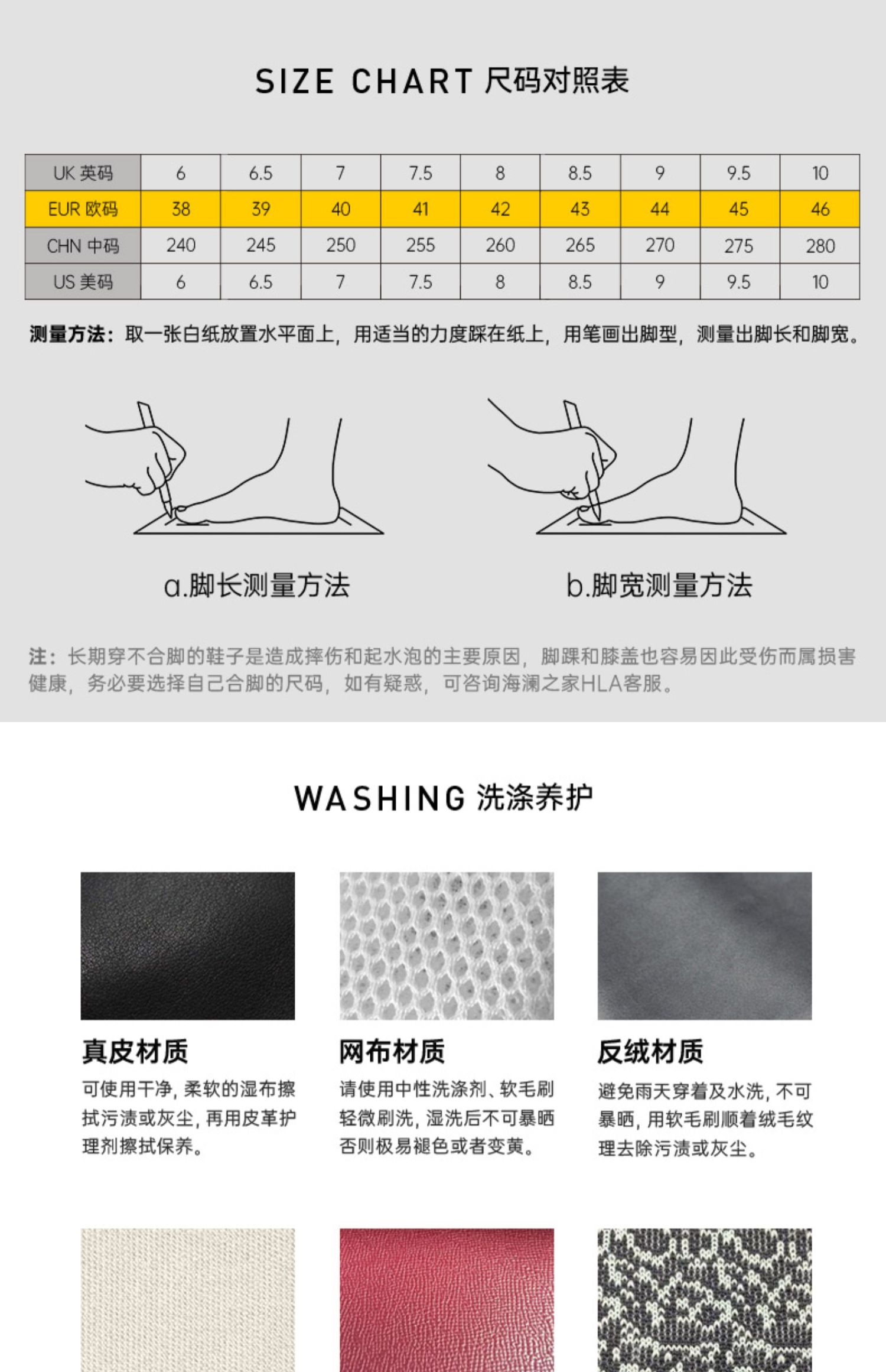 SIZE CHART 尺码对照表

| UK 英码 | 6 | 6.5 | 7 | 7.5 | 8 | 8.5 | 9 | 9.5 | 10 |
|---|---|---|---|---|---|---|---|---|---|
| EUR 欧码 | 38 | 39 | 40 | 41 | 42 | 43 | 44 | 45 | 46 |
| CHN 中码 | 240 | 245 | 250 | 255 | 260 | 265 | 270 | 275 | 280 |
| US 美码 | 6 | 6.5 | 7 | 7.5 | 8 | 8.5 | 9 | 9.5 | 10 |

测量方法：取一张白纸放置水平面上，用适当的力度踩在纸上，用笔画出脚型，测量出脚长和脚宽。

a.脚长测量方法

b.脚宽测量方法

注：长期穿不合脚的鞋子是造成摔伤和起水泡的主要原因，脚踝和膝盖也容易因此受伤而属损害健康，务必要选择自己合脚的尺码，如有疑惑，可咨询海澜之家HLA客服。

WASHING 洗涤养护

真皮材质
可使用干净，柔软的湿布擦拭污渍或灰尘，再用皮革护理剂擦拭保养。

网布材质
请使用中性洗涤剂、软毛刷轻微刷洗，湿洗后不可暴晒否则极易褪色或者变黄。

反绒材质
避免雨天穿着及水洗，不可暴晒，用软毛刷顺着绒毛纹理去除污渍或灰尘。