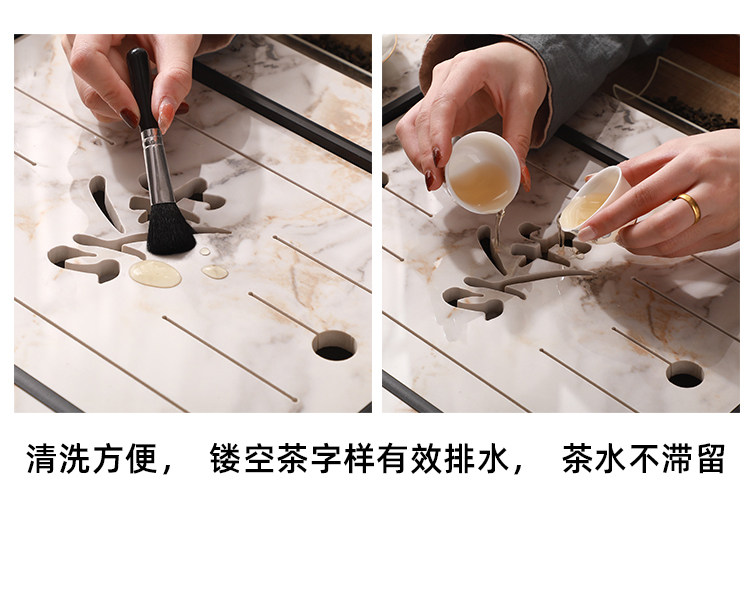 清洗方便， 镂空茶字样有效排水， 茶水不滞留