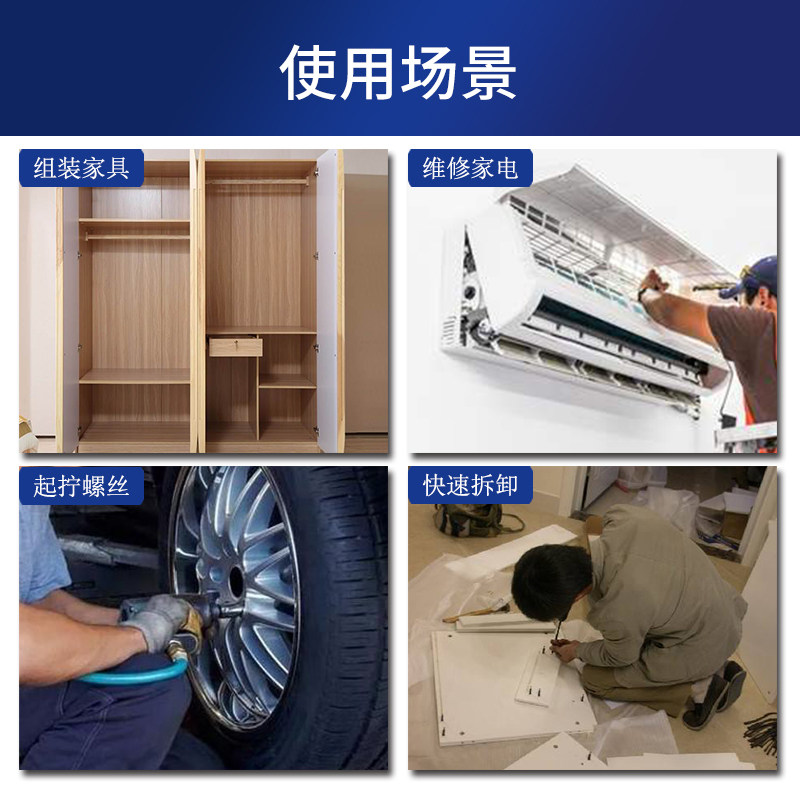 使用场景

组装家具

维修家电

起拧螺丝

快速拆卸