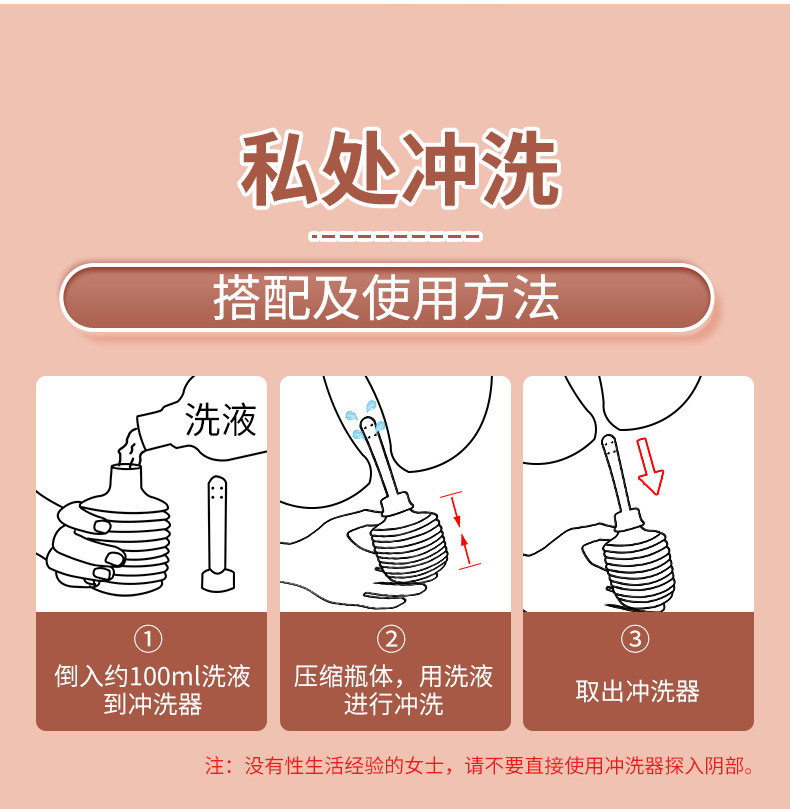 私处冲洗

搭配及使用方法

洗液

①
倒入约100ml洗液到冲洗器

②
压缩瓶体，用洗液进行冲洗

③
取出冲洗器

注：没有性生活经验的女士，请不要直接使用冲洗器探入阴部。