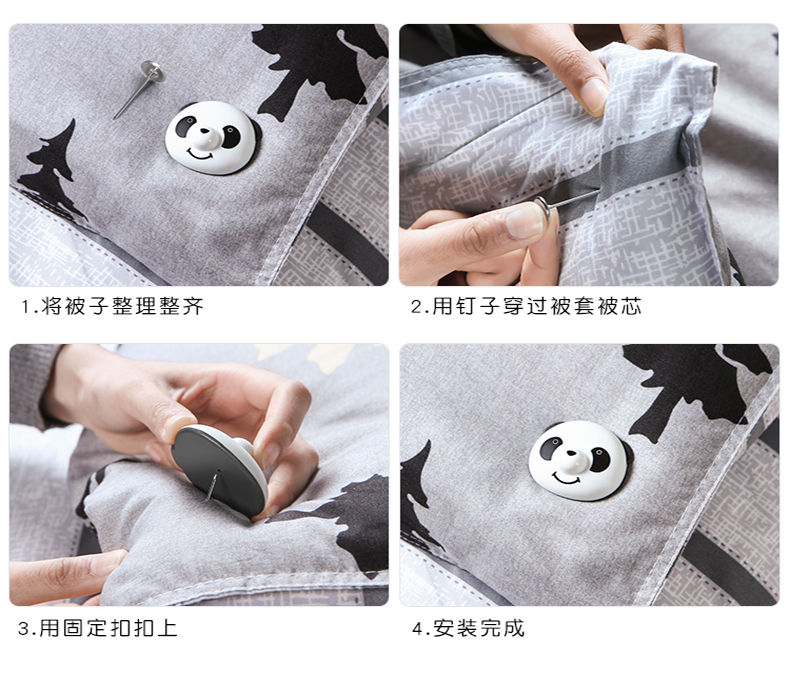 1.将被子整理整齐

2.用钉子穿过被套被芯

3.用固定扣扣上

4.安装完成