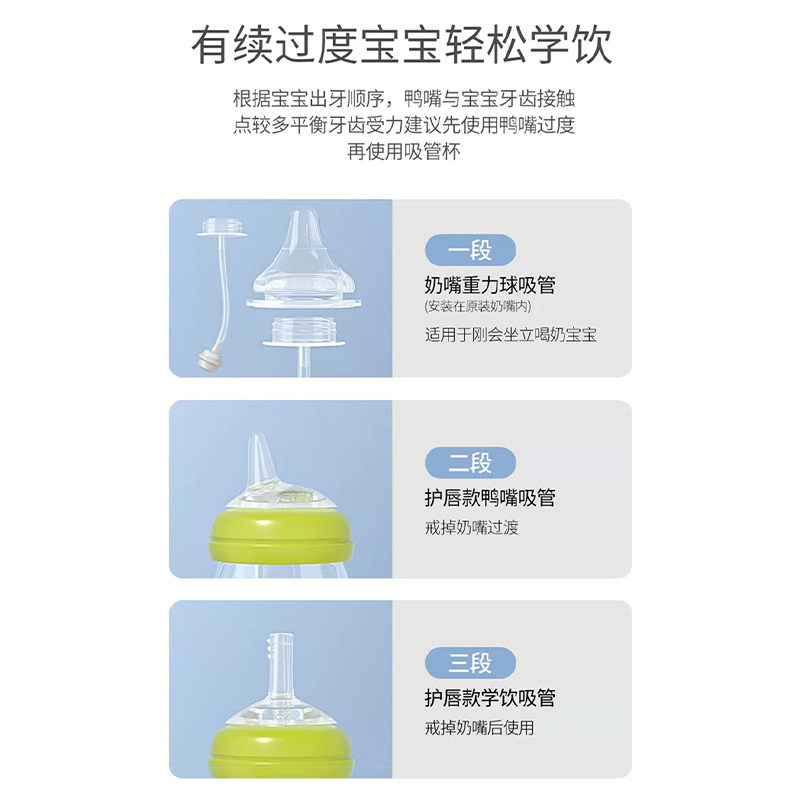 有续过度宝宝轻松学饮

根据宝宝出牙顺序，鸭嘴与宝宝牙齿接触点较多平衡牙齿受力建议先使用鸭嘴过度再使用吸管杯

一段

奶嘴重力球吸管

(安装在原装奶嘴内)

适用于刚会坐立喝奶宝宝

二段

护唇款鸭嘴吸管

戒掉奶嘴过渡

三段

护唇款学饮吸管

戒掉奶嘴后使用