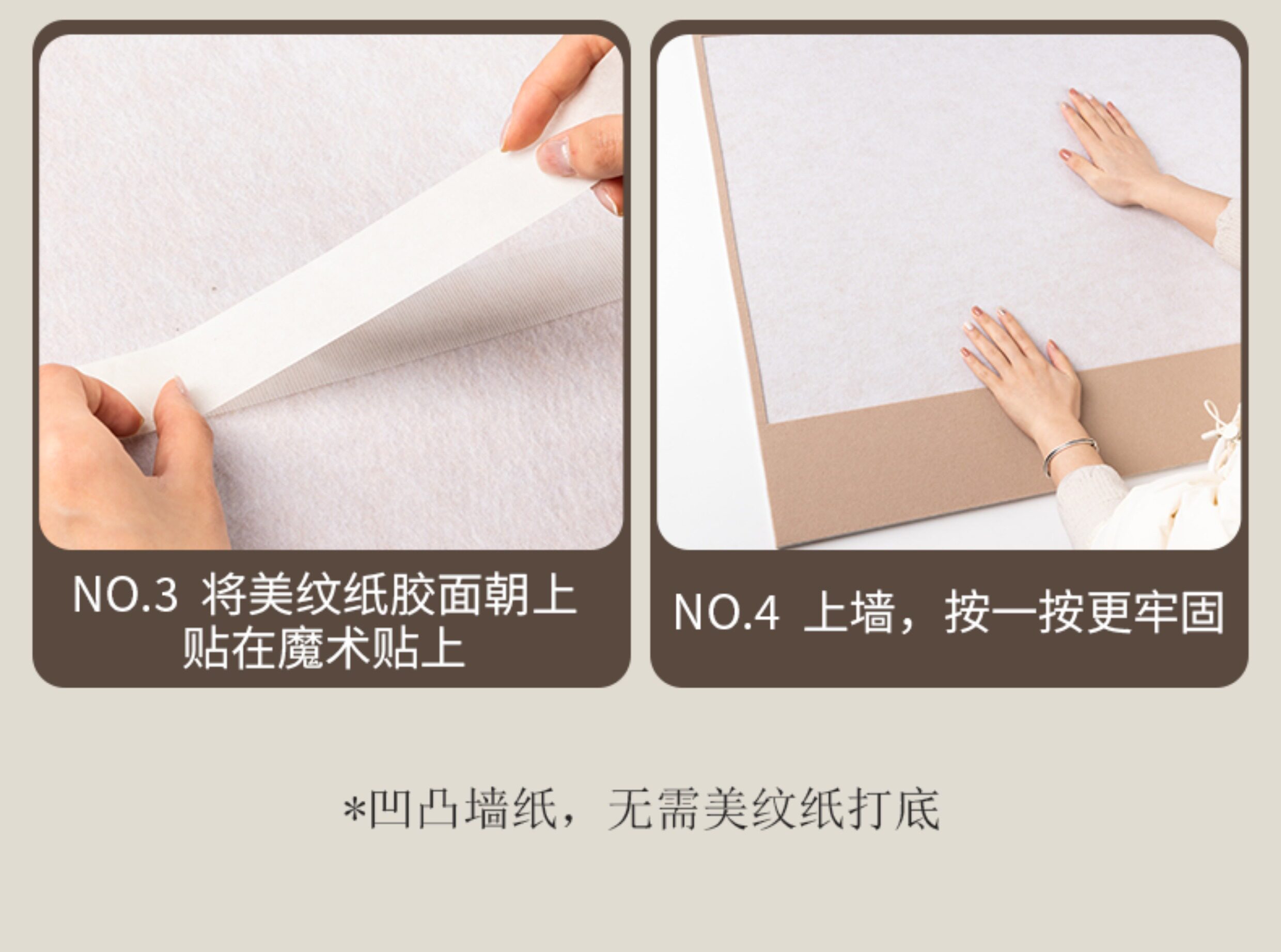 NO.3 将美纹纸胶面朝上贴在魔术贴上

NO.4 上墙，按一按更牢固

*凹凸墙纸，无需美纹纸打底