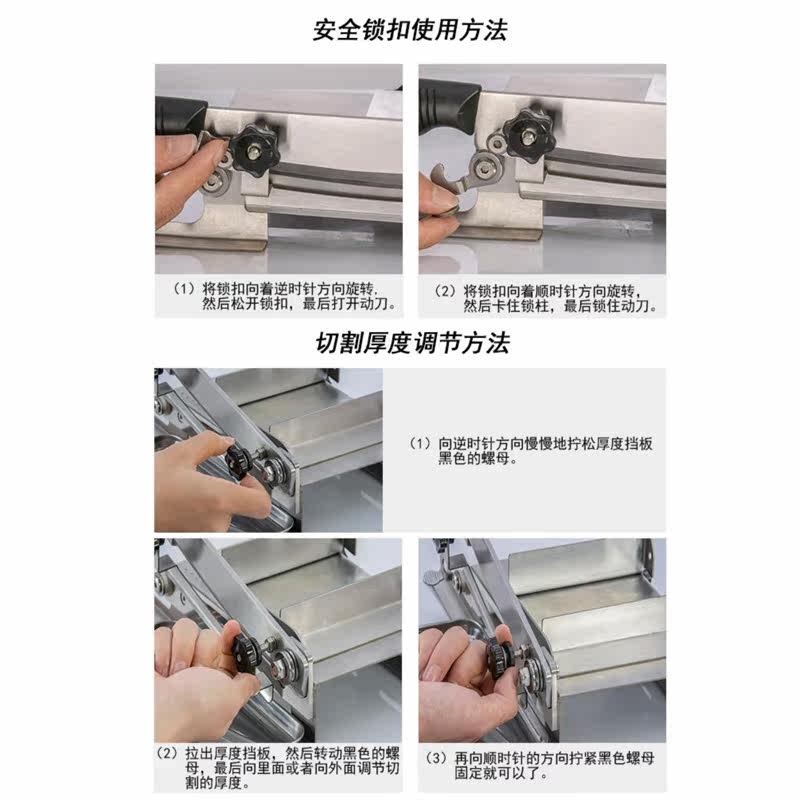 安全锁扣使用方法

（1）将锁扣向着逆时针方向旋转，然后松开锁扣，最后打开动刀。

（2）将锁扣向着顺时针方向旋转，然后卡住锁柱，最后锁住动刀。

切割厚度调节方法

（1）向逆时针方向慢慢地拧松厚度挡板黑色的螺母。

（2）拉出厚度挡板，然后转动黑色的螺母，最后向里面或者向外面调节切割的厚度。

（3）再向顺时针的方向拧紧黑色螺母固定就可以了。