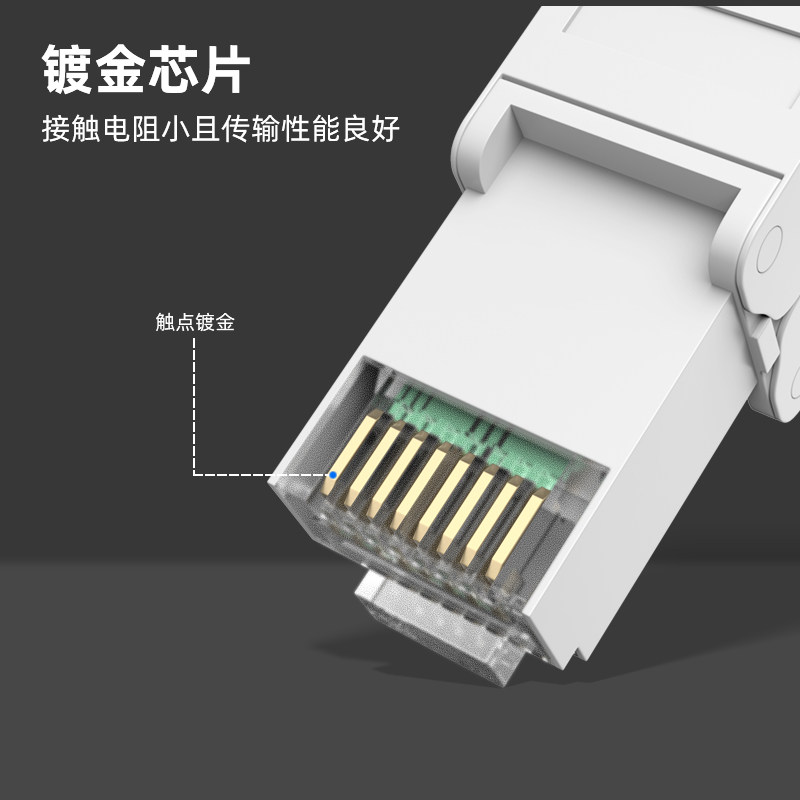 镀金芯片

接触电阻小且传输性能良好

触点镀金