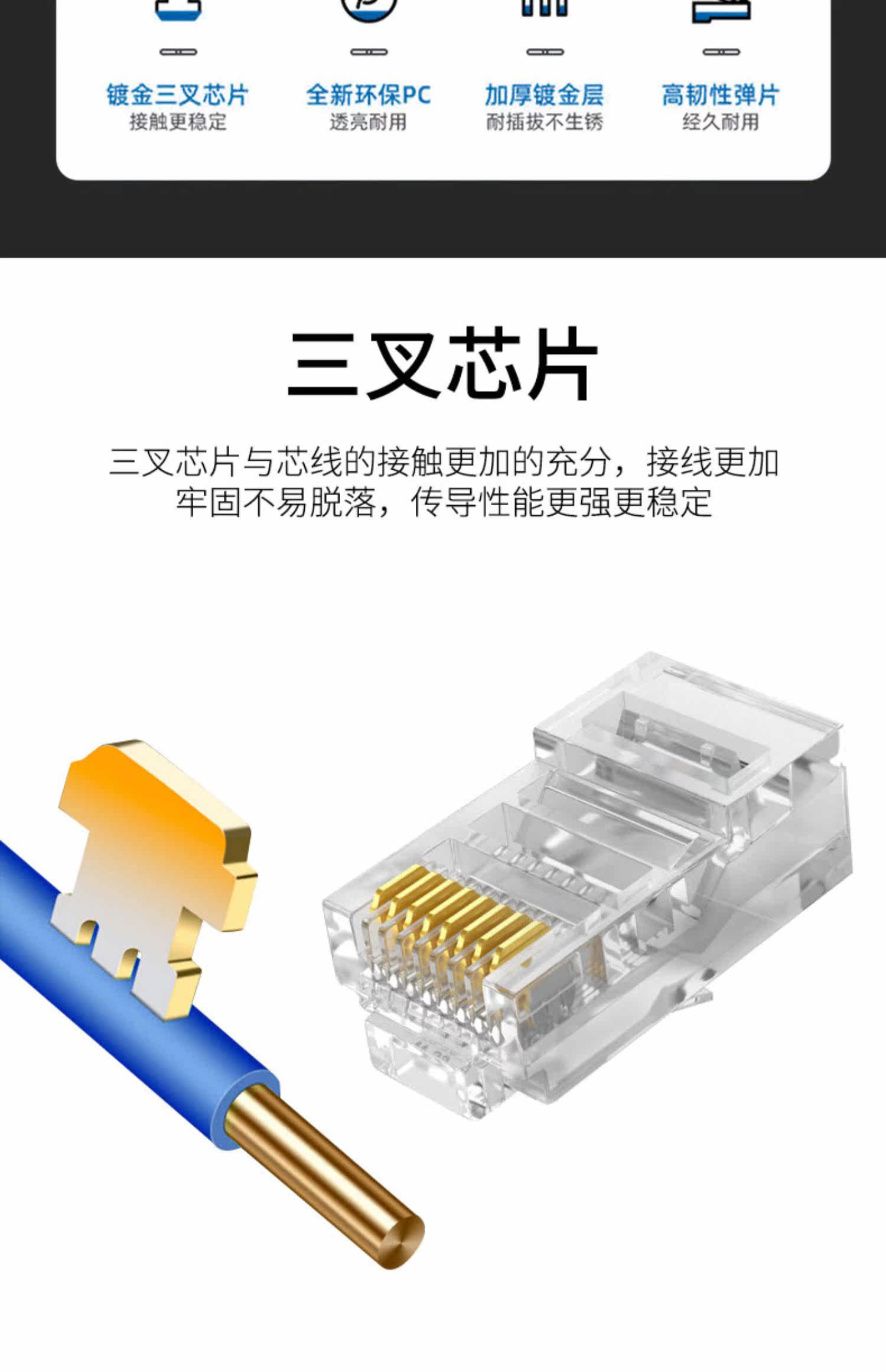 镀金三叉芯片
接触更稳定

全新环保PC
透亮耐用

加厚镀金层
耐插拔不生锈

高韧性弹片
经久耐用

三叉芯片

三叉芯片与芯线的接触更加的充分，接线更加牢固不易脱落，传导性能更强更稳定