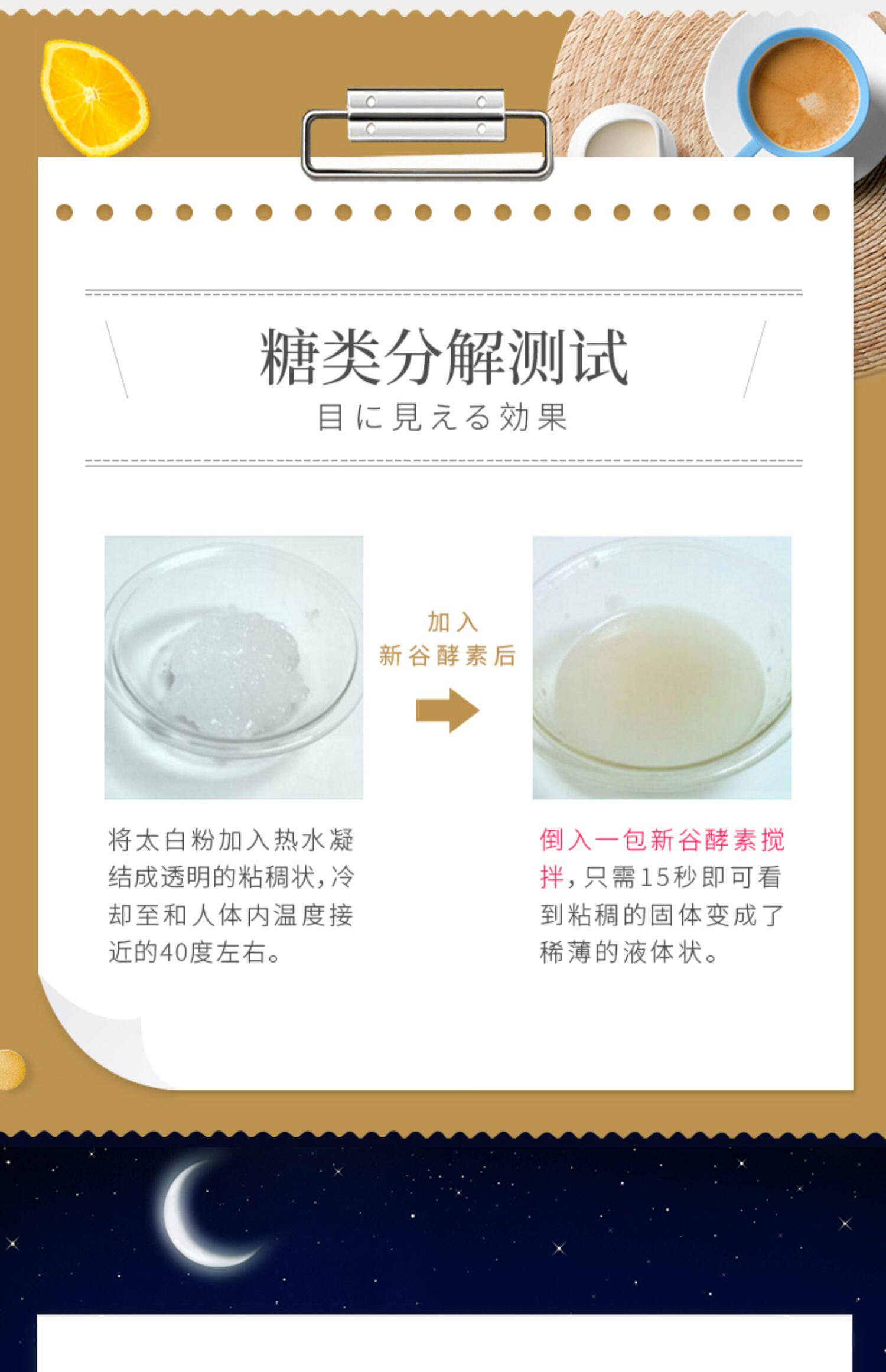 糖类分解测试
目に見える効果

加入
新谷酵素后

将太白粉加入热水凝结成透明的粘稠状，冷却至和人体内温度接近的40度左右。

倒入一包新谷酵素搅拌，只需15秒即可看到粘稠的固体变成了稀薄的液体状。