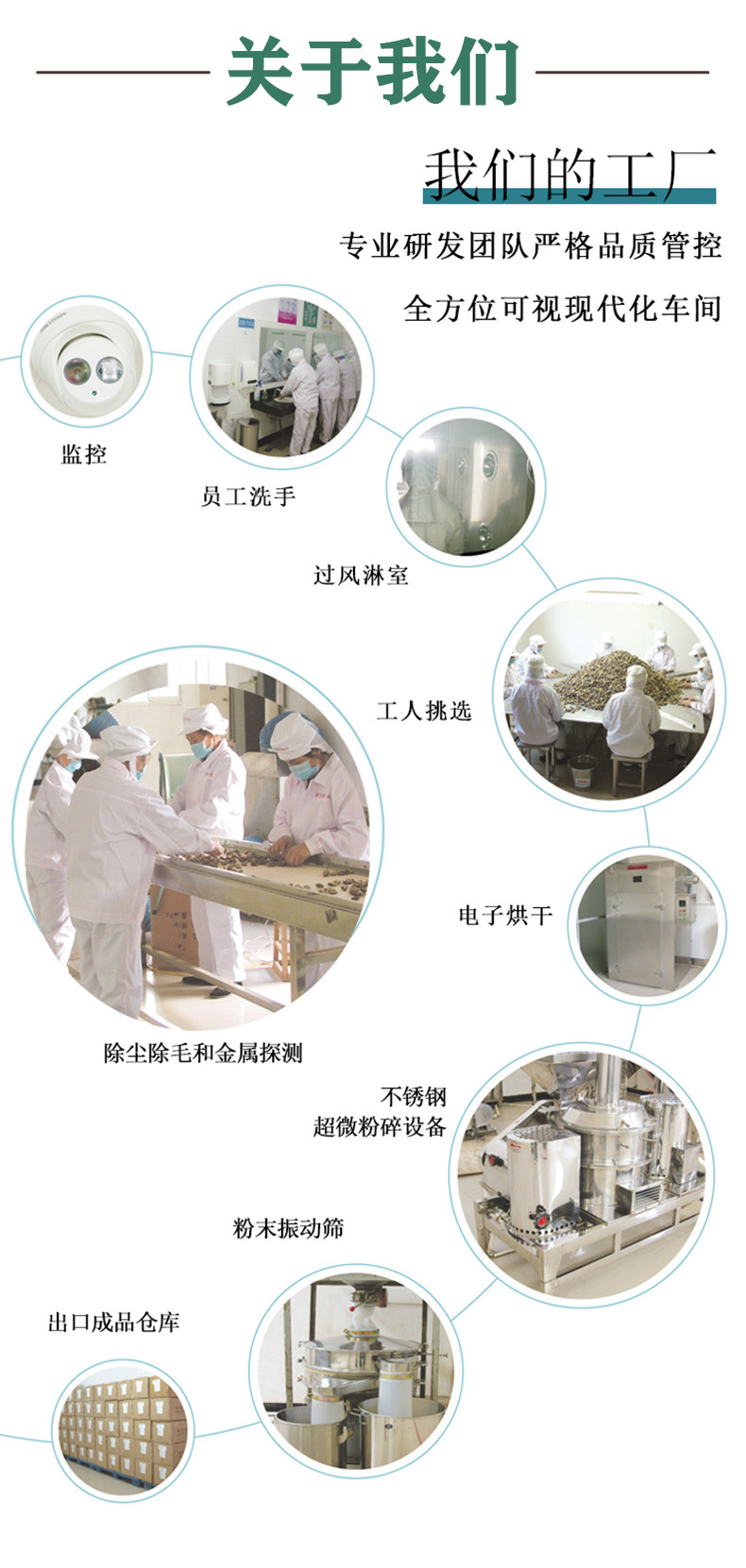 关于我们

我们的工厂

专业研发团队严格品质管控

全方位可视现代化车间

监控

员工洗手

过风淋室

工人挑选

电子烘干

除尘除毛和金属探测

不锈钢
超微粉碎设备

粉末振动筛

出口成品仓库