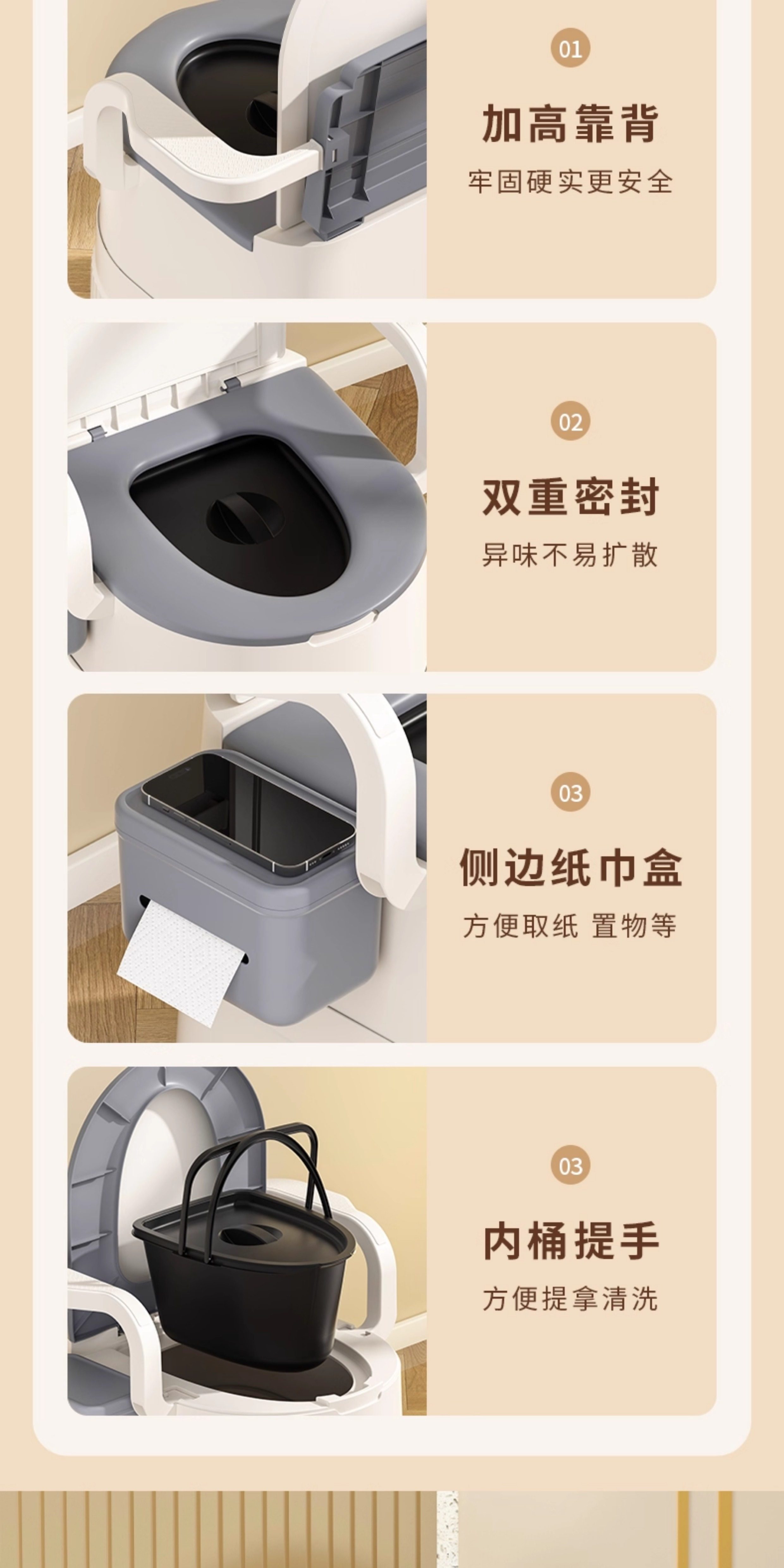 01

加高靠背

牢固硬实更安全

02

双重密封

异味不易扩散

03

侧边纸巾盒

方便取纸 置物等

03

内桶提手

方便提拿清洗