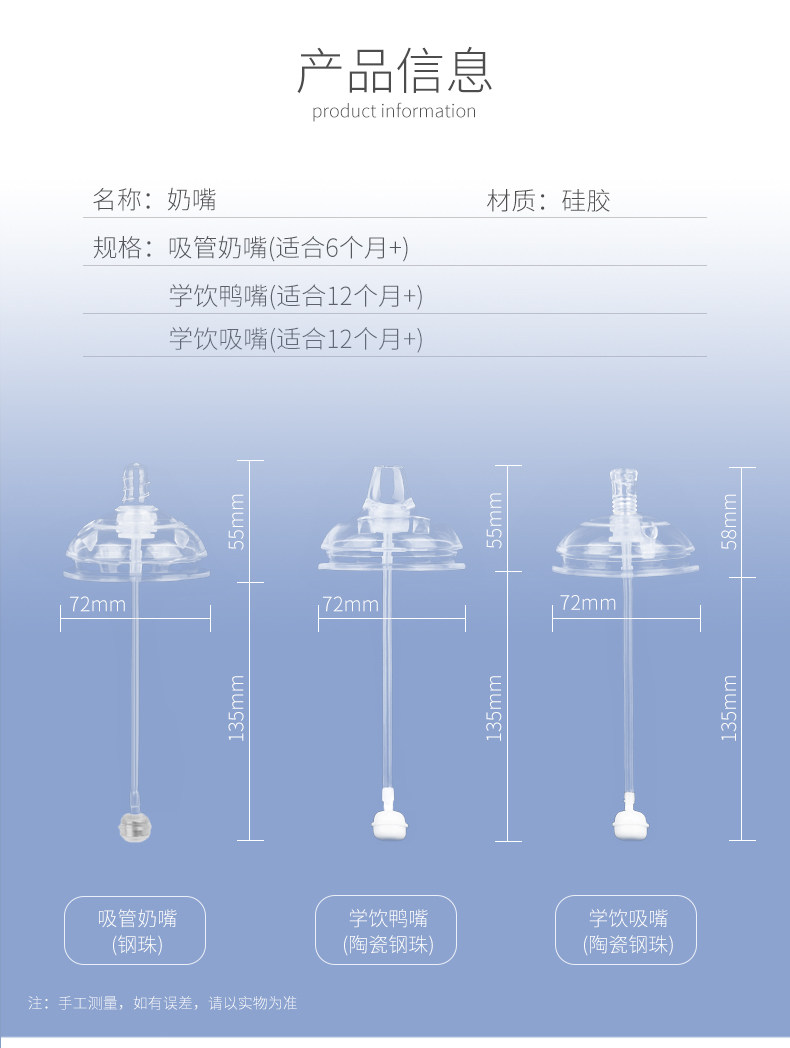 产品信息
product information

名称：奶嘴 材质：硅胶

规格：吸管奶嘴(适合6个月+)

学饮鸭嘴(适合12个月+)

学饮吸嘴(适合12个月+)

55mm
72mm
135mm

55mm
72mm
135mm

58mm
72mm
135mm

吸管奶嘴
(钢珠)

学饮鸭嘴
(陶瓷钢珠)

学饮吸嘴
(陶瓷钢珠)

注：手工测量，如有误差，请以实物为准