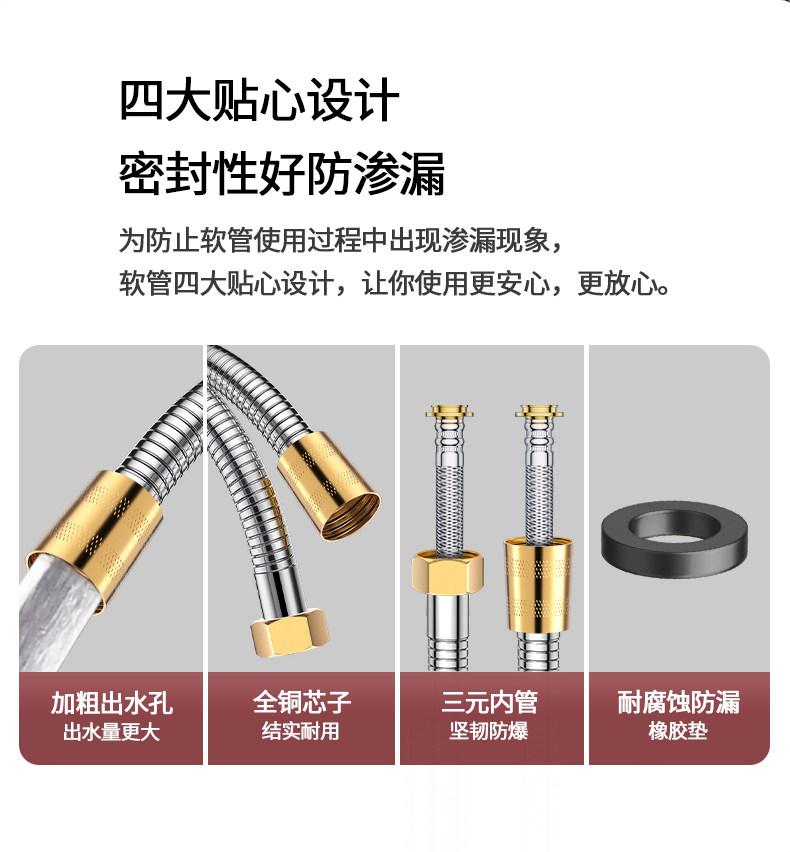 四大贴心设计
密封性好防渗漏

为防止软管使用过程中出现渗漏现象，
软管四大贴心设计，让你使用更安心，更放心。

加粗出水孔
出水量更大

全铜芯子
结实耐用

三元内管
坚韧防爆

耐腐蚀防漏
橡胶垫