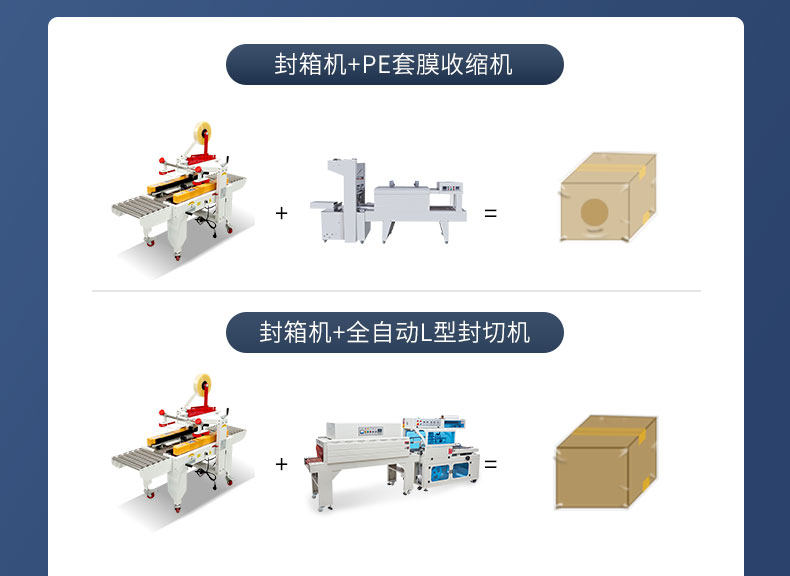 封箱机+PE套膜收缩机

+ =

封箱机+全自动L型封切机

+ =