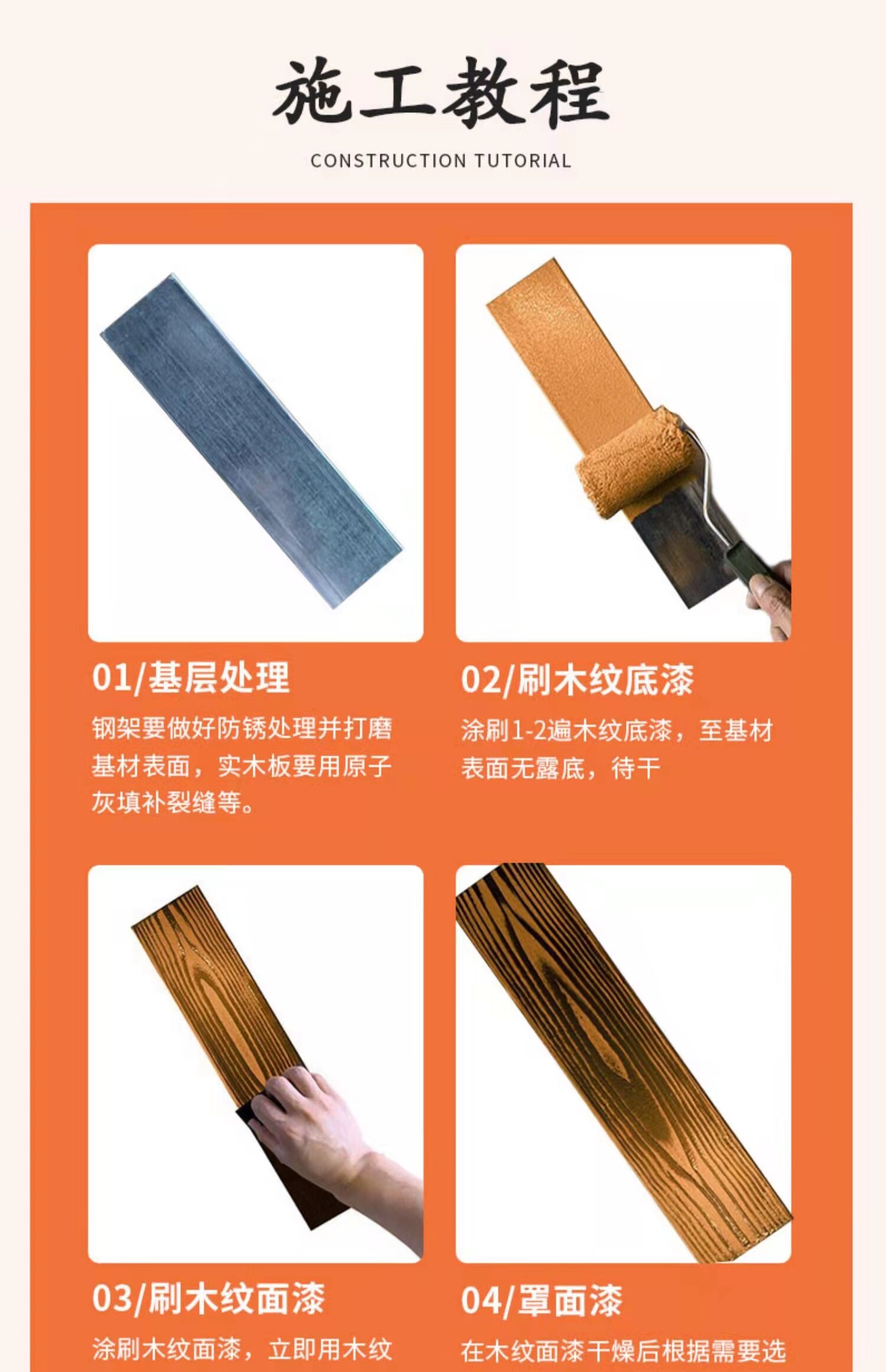 施工教程

CONSTRUCTION TUTORIAL

01/基层处理

钢架要做好防锈处理并打磨基材表面，实木板要用原子灰填补裂缝等。

02/刷木纹底漆

涂刷1-2遍木纹底漆，至基材表面无露底，待干

03/刷木纹面漆

涂刷木纹面漆，立即用木纹

04/罩面漆

在木纹面漆干燥后根据需要选