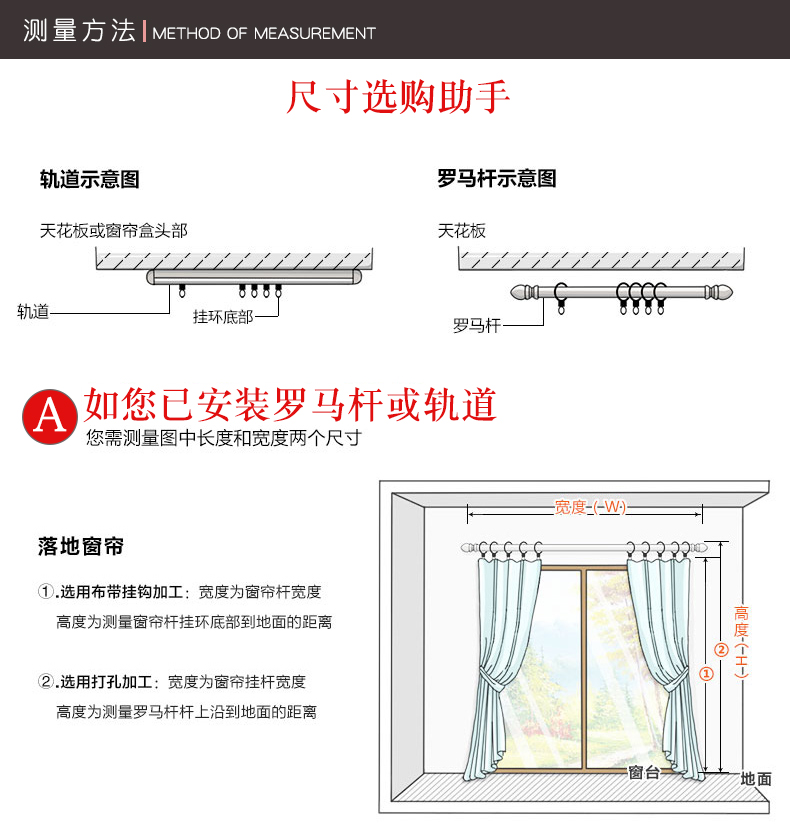 测量方法 | METHOD OF MEASUREMENT

尺寸选购助手

轨道示意图

天花板或窗帘盒头部

轨道

挂环底部

罗马杆示意图

天花板

罗马杆

A 如您已安装罗马杆或轨道

您需测量图中长度和宽度两个尺寸

落地窗帘

①.选用布带挂钩加工：宽度为窗帘杆宽度

高度为测量窗帘杆挂环底部到地面的距离

②.选用打孔加工：宽度为窗帘挂杆宽度

高度为测量罗马杆杆上沿到地面的距离

宽度（W）

高度（H）

②

①

窗台

地面