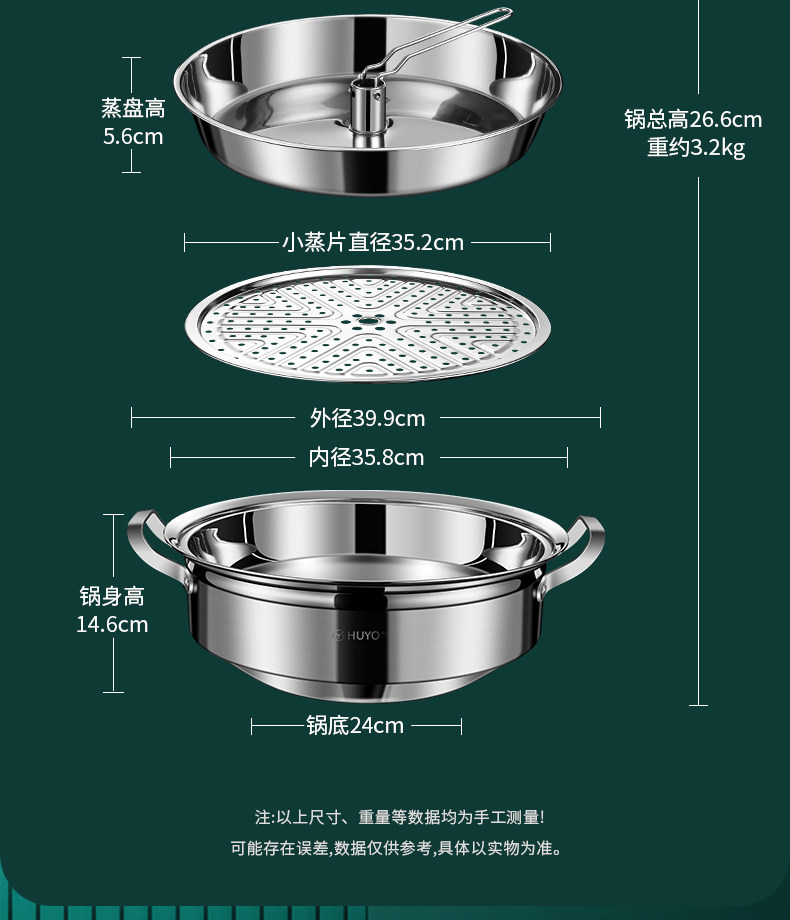 蒸盘高
5.6cm

锅总高26.6cm
重约3.2kg

小蒸片直径35.2cm

外径39.9cm

内径35.8cm

锅身高
14.6cm

HUYO

锅底24cm

注:以上尺寸、重量等数据均为手工测量!
可能存在误差,数据仅供参考,具体以实物为准。