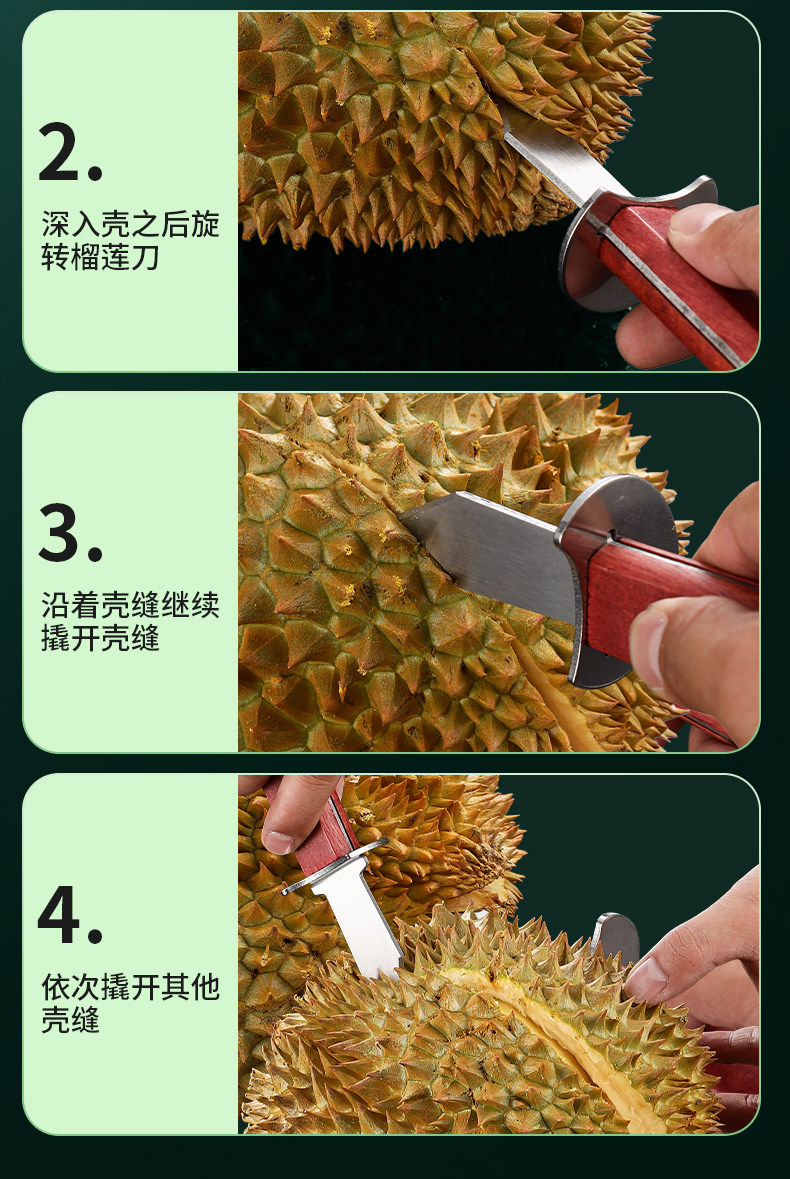 2.

深入壳之后旋转榴莲刀

3.

沿着壳缝继续撬开壳缝

4.

依次撬开其他壳缝