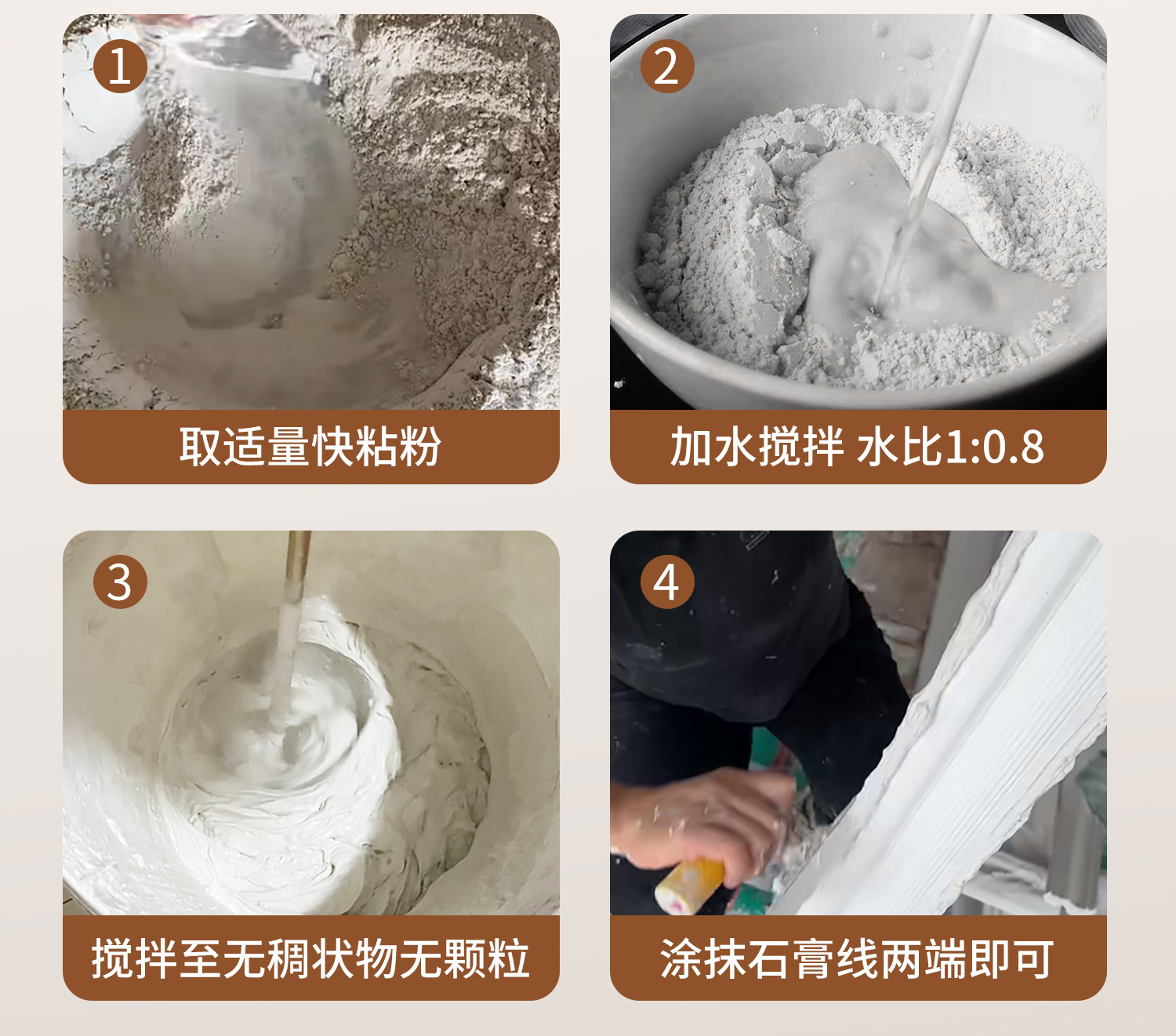 1

取适量快粘粉

2

加水搅拌 水比1:0.8

3

搅拌至无稠状物无颗粒

4

涂抹石膏线两端即可