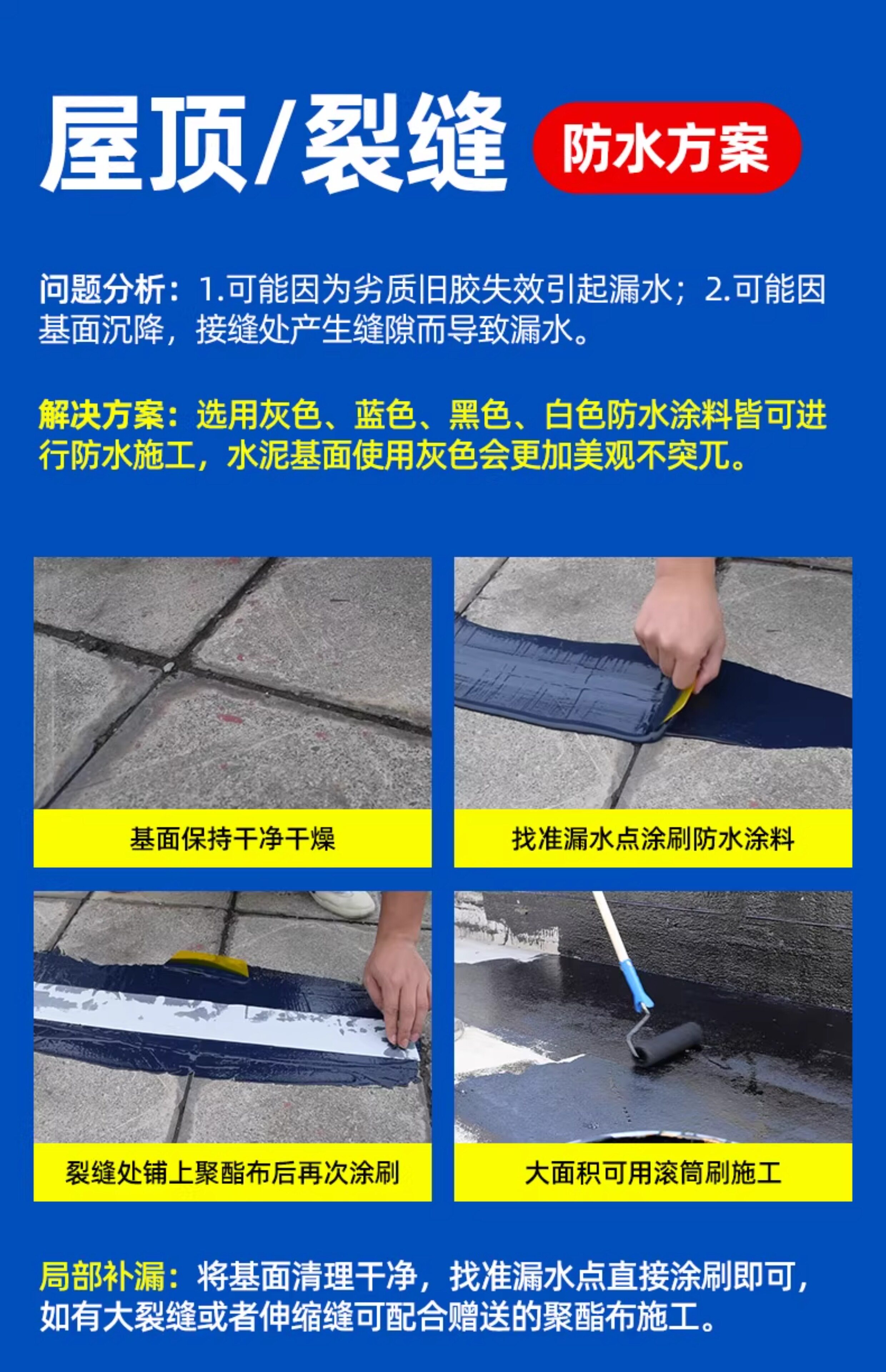 屋顶/裂缝 防水方案

问题分析：1.可能因为劣质旧胶失效引起漏水；2.可能因基面沉降，接缝处产生缝隙而导致漏水。

解决方案：选用灰色、蓝色、黑色、白色防水涂料皆可进行防水施工，水泥基面使用灰色会更加美观不突兀。

基面保持干净干燥

找准漏水点涂刷防水涂料

裂缝处铺上聚酯布后再次涂刷

大面积可用滚筒刷施工

局部补漏：将基面清理干净，找准漏水点直接涂刷即可，如有大裂缝或者伸缩缝可配合赠送的聚酯布施工。