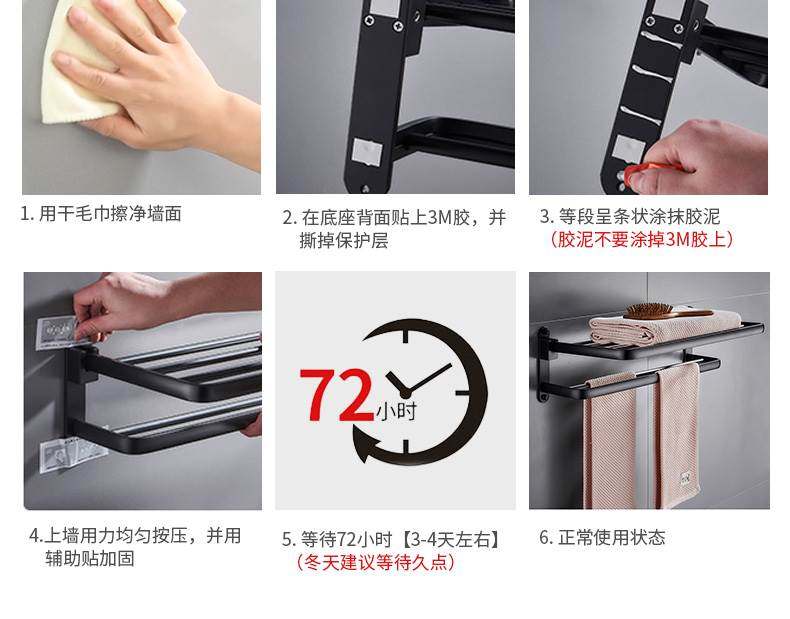 1. 用干毛巾擦净墙面

2. 在底座背面贴上3M胶，并撕掉保护层

3. 等段呈条状涂抹胶泥
（胶泥不要涂掉3M胶上）

72小时

4.上墙用力均匀按压，并用辅助贴加固

5. 等待72小时【3-4天左右】
（冬天建议等待久点）

6. 正常使用状态