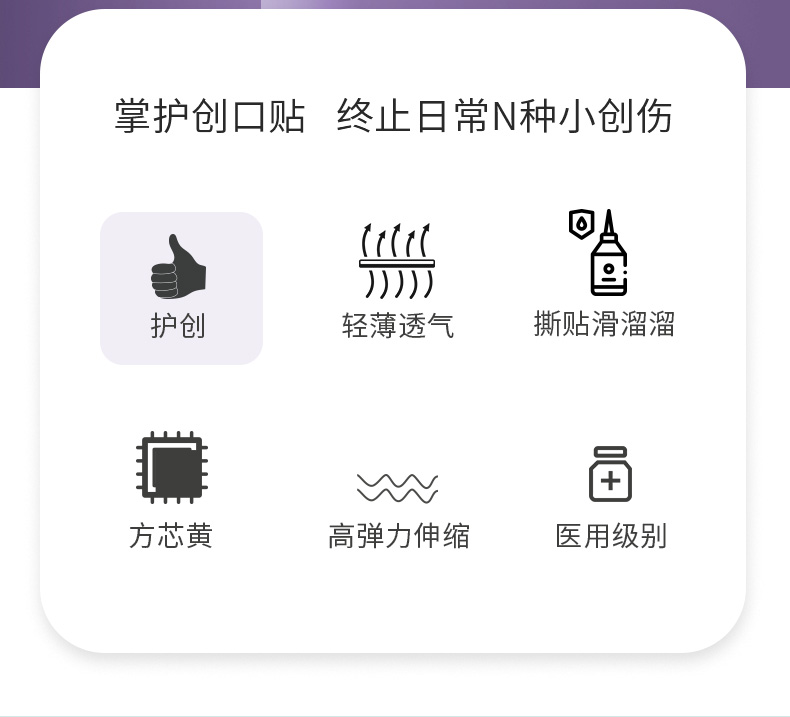 掌护创口贴 终止日常N种小创伤

护创

轻薄透气

撕贴滑溜溜

方芯黄

高弹力伸缩

医用级别