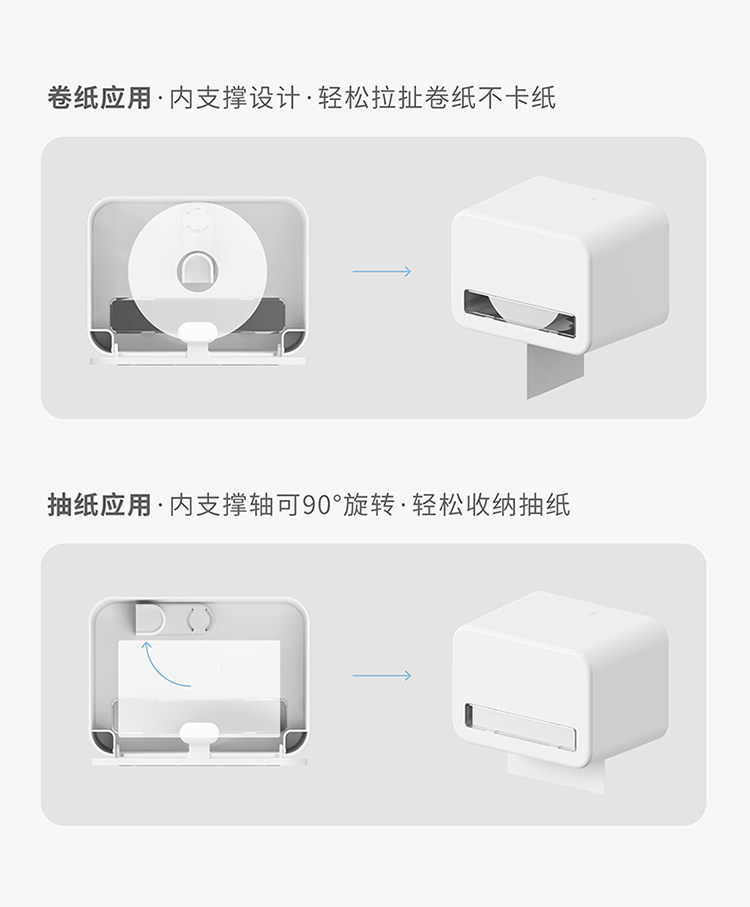 卷纸应用·内支撑设计·轻松拉扯卷纸不卡纸

抽纸应用·内支撑轴可90°旋转·轻松收纳抽纸