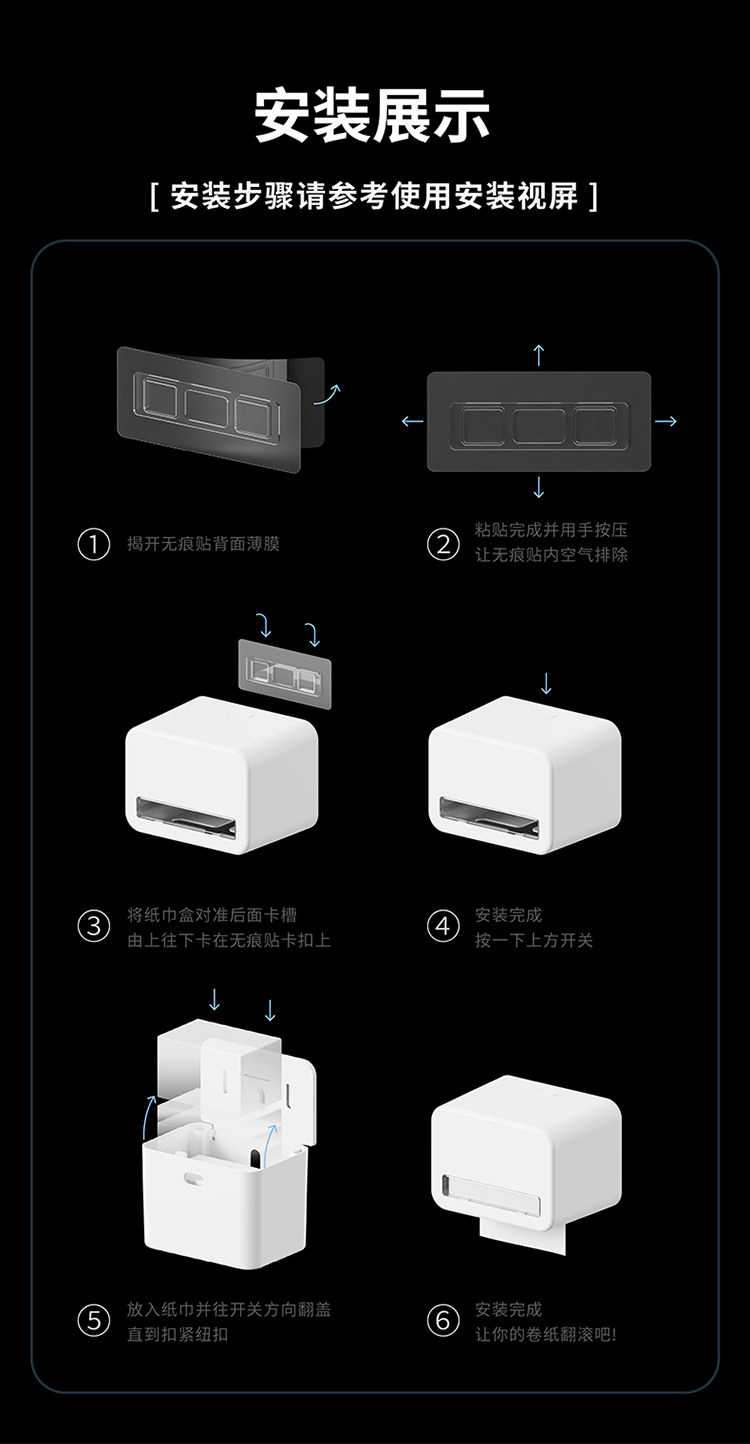 安装展示

[ 安装步骤请参考使用安装视屏 ]

① 揭开无痕贴背面薄膜

② 粘贴完成并用手按压
让无痕贴内空气排除

③ 将纸巾盒对准后面卡槽
由上往下卡在无痕贴卡扣上

④ 安装完成
按一下上方开关

⑤ 放入纸巾并往开关方向翻盖
直到扣紧纽扣

⑥ 安装完成
让你的卷纸翻滚吧!