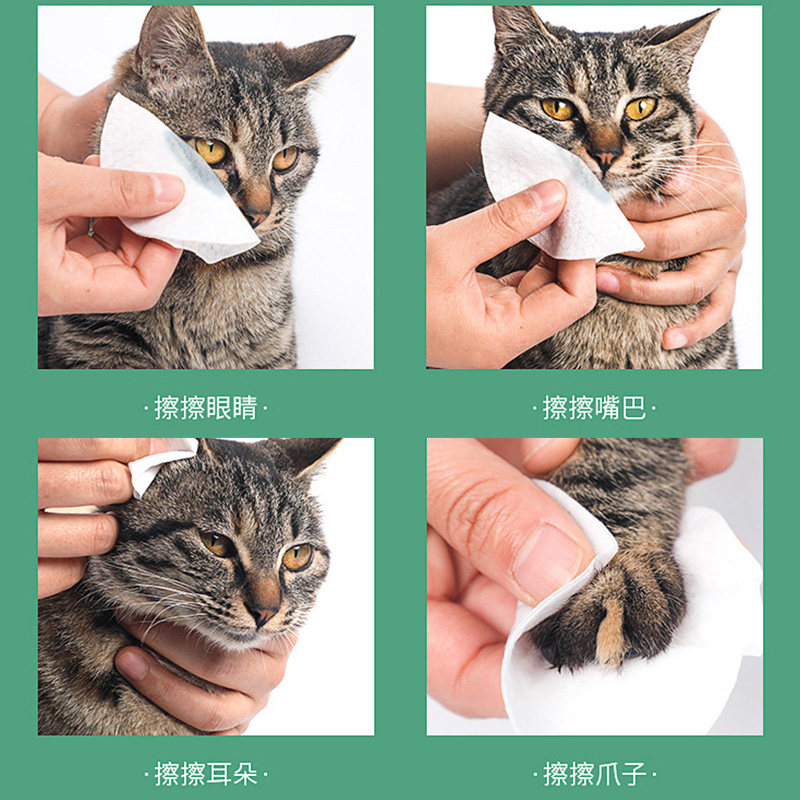 ·擦擦眼睛·

·擦擦嘴巴·

·擦擦耳朵·

·擦擦爪子·