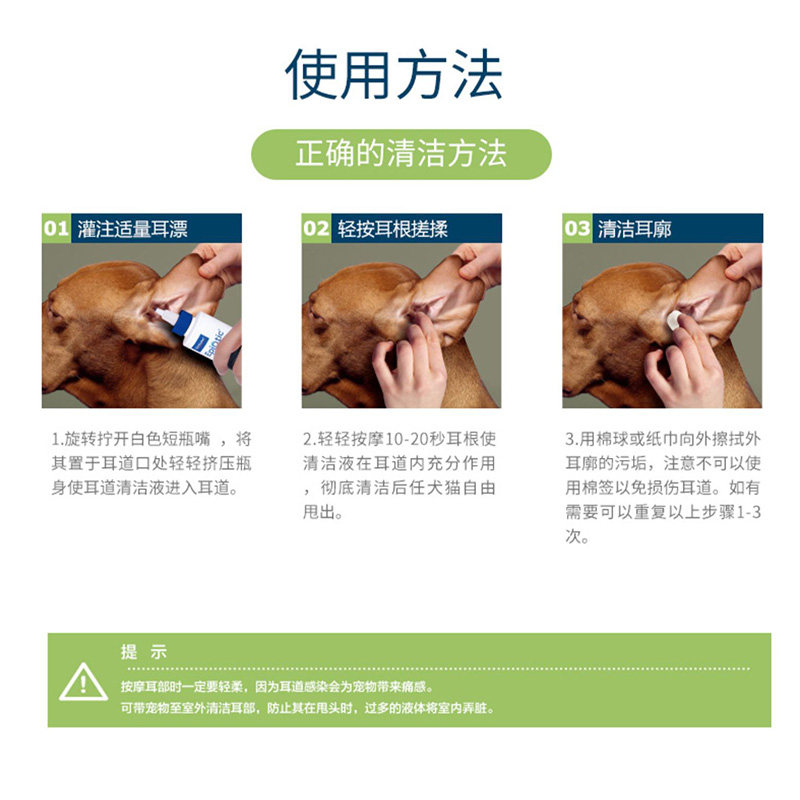 使用方法

正确的清洁方法

01 灌注适量耳漂

Epi-Otic

1.旋转拧开白色短瓶嘴 ，将其置于耳道口处轻轻挤压瓶身使耳道清洁液进入耳道。

02 轻按耳根搓揉

2.轻轻按摩10-20秒耳根使清洁液在耳道内充分作用，彻底清洁后任犬猫自由甩出。

03 清洁耳廓

3.用棉球或纸巾向外擦拭外耳廓的污垢，注意不可以使用棉签以免损伤耳道。如有需要可以重复以上步骤1-3次。

提 示

按摩耳部时一定要轻柔，因为耳道感染会为宠物带来痛感。
可带宠物至室外清洁耳部，防止其在甩头时，过多的液体将室内弄脏。