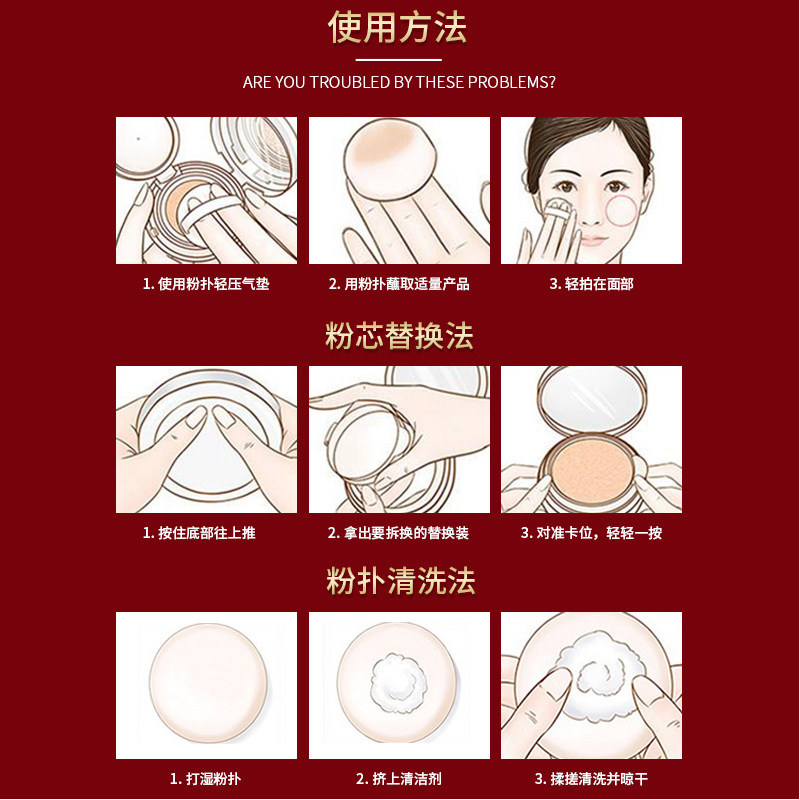 使用方法

ARE YOU TROUBLED BY THESE PROBLEMS?

1. 使用粉扑轻压气垫

2. 用粉扑蘸取适量产品

3. 轻拍在面部

粉芯替换法

1. 按住底部往上推

2. 拿出要拆换的替换装

3. 对准卡位，轻轻一按

粉扑清洗法

1. 打湿粉扑

2. 挤上清洁剂

3. 揉搓清洗并晾干