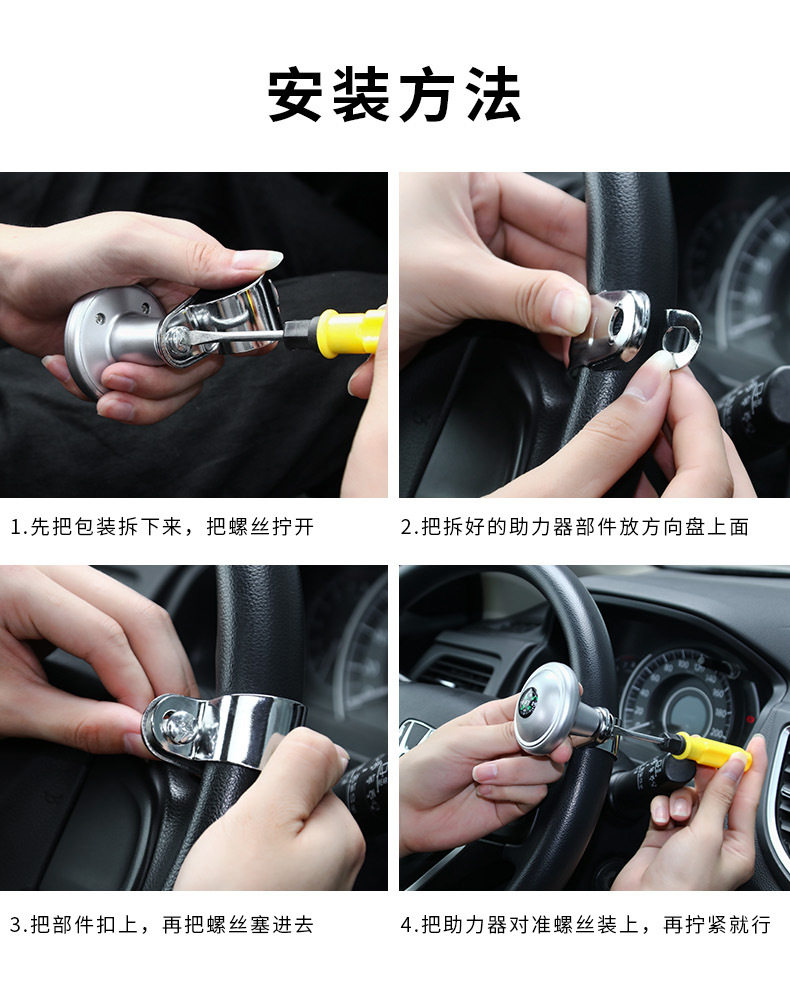 安装方法

1.先把包装拆下来，把螺丝拧开

2.把拆好的助力器部件放方向盘上面

3.把部件扣上，再把螺丝塞进去

4.把助力器对准螺丝装上，再拧紧就行