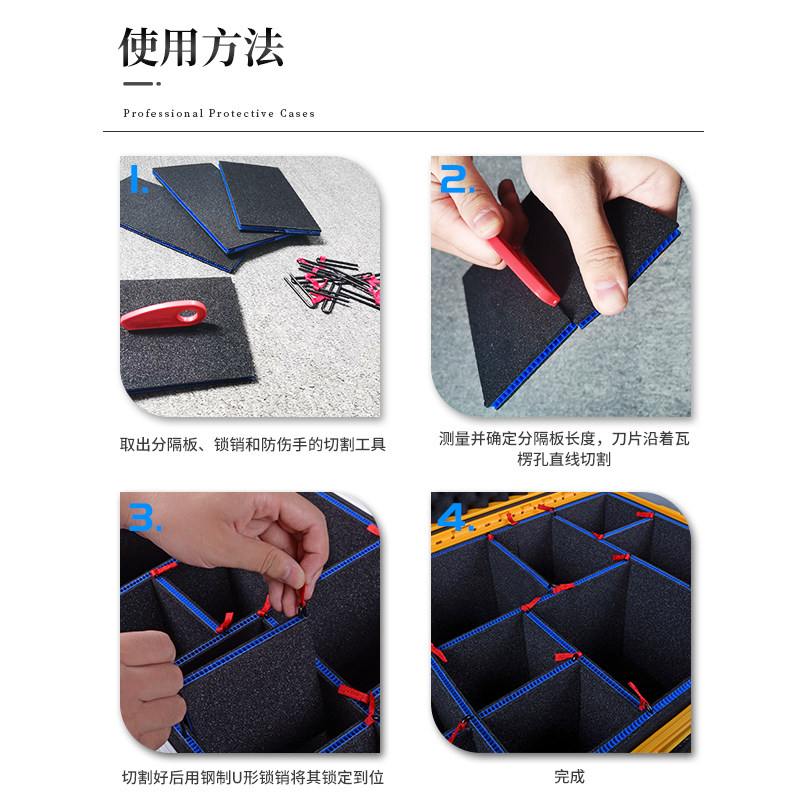 使用方法

Professional Protective Cases

1.

取出分隔板、锁销和防伤手的切割工具

2.

测量并确定分隔板长度，刀片沿着瓦楞孔直线切割

3.

切割好后用钢制U形锁销将其锁定到位

4.

完成