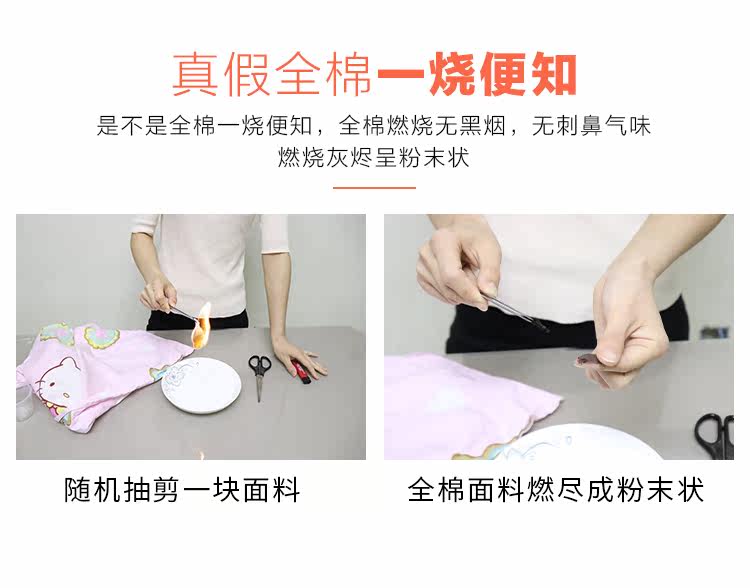 真假全棉一烧便知

是不是全棉一烧便知，全棉燃烧无黑烟，无刺鼻气味
燃烧灰烬呈粉末状

随机抽剪一块面料

全棉面料燃尽成粉末状