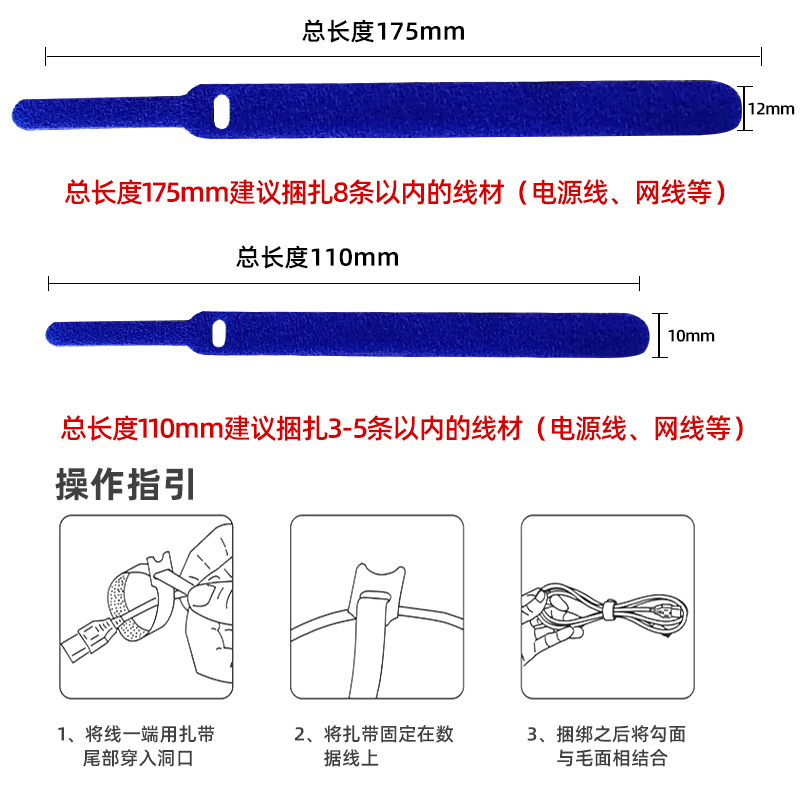 总长度175mm

12mm

总长度175mm建议捆扎8条以内的线材（电源线、网线等）

总长度110mm

10mm

总长度110mm建议捆扎3-5条以内的线材（电源线、网线等）

操作指引

1、将线一端用扎带尾部穿入洞口

2、将扎带固定在数据线上

3、捆绑之后将勾面与毛面相结合