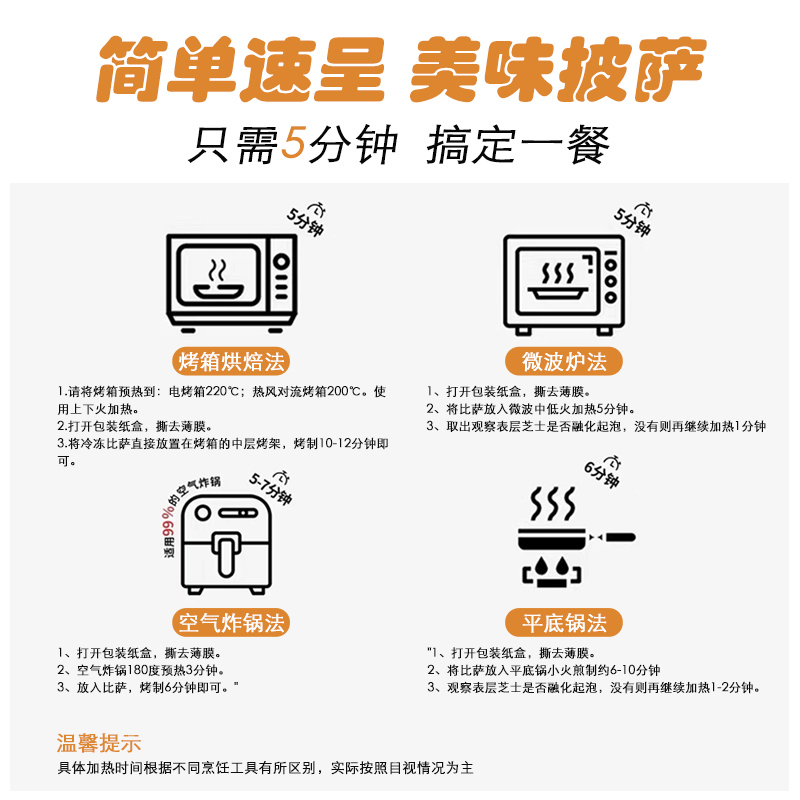 简单速呈 美味披萨

只需5分钟 搞定一餐

5分钟

烤箱烘焙法

1.请将烤箱预热到：电烤箱220℃；热风对流烤箱200℃。使用上下火加热。
2.打开包装纸盒，撕去薄膜。
3.将冷冻比萨直接放置在烤箱的中层烤架，烤制10-12分钟即可。

5分钟

微波炉法

1、打开包装纸盒，撕去薄膜。
2、将比萨放入微波中低火加热5分钟。
3、取出观察表层芝士是否融化起泡，没有则再继续加热1分钟

适用99%的空气炸锅

5-7分钟

空气炸锅法

1、打开包装纸盒，撕去薄膜。
2、空气炸锅180度预热3分钟。
3、放入比萨，烤制6分钟即可。"

6分钟

平底锅法

"1、打开包装纸盒，撕去薄膜。
2、将比萨放入平底锅小火煎制约6-10分钟
3、观察表层芝士是否融化起泡，没有则再继续加热1-2分钟。

温馨提示

具体加热时间根据不同烹饪工具有所区别，实际按照目视情况为主